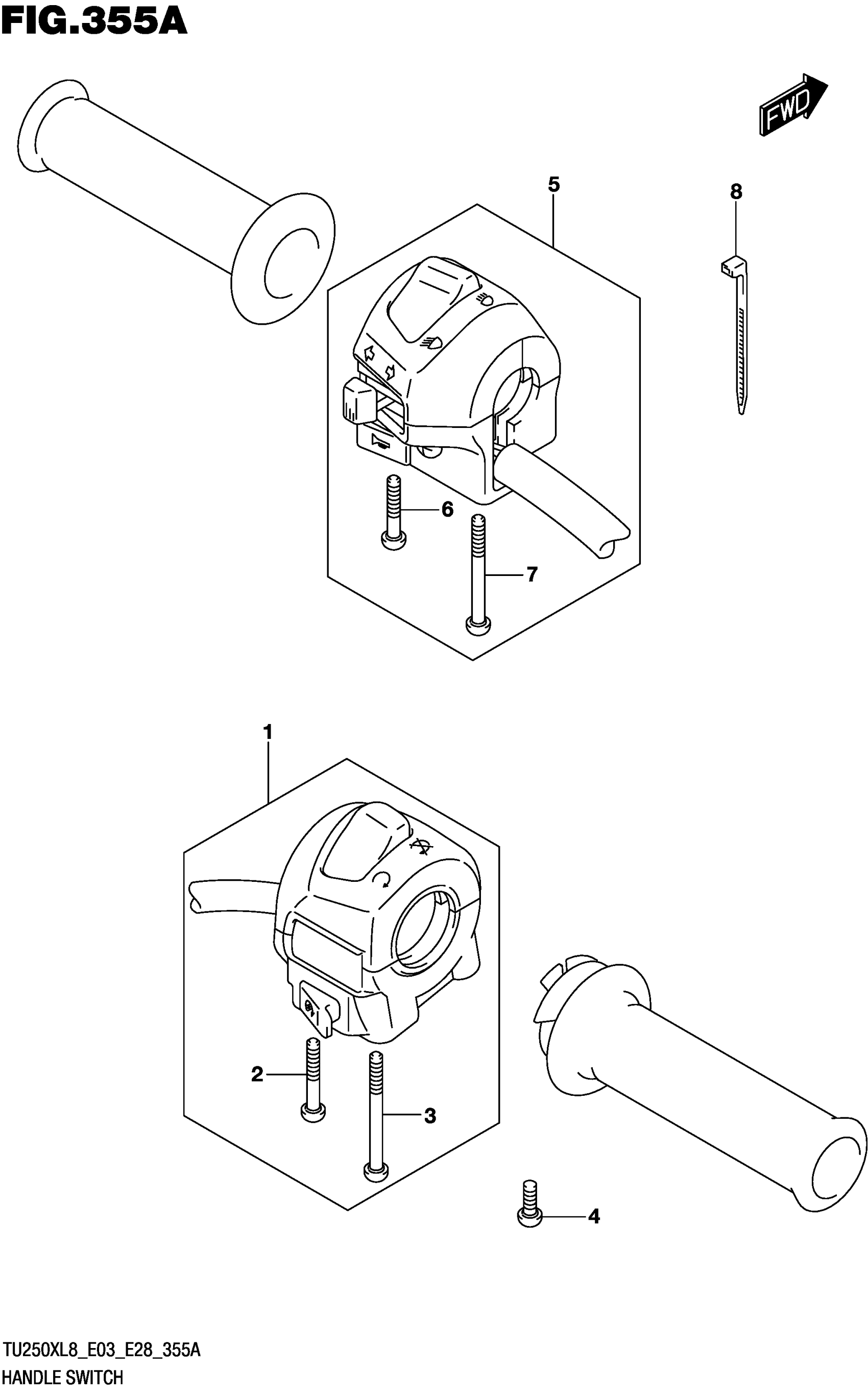 FIG.355A

FWD

5

8

6

7

1

2

3

4

TU250XL8_E03_E28_355A
HANDLE SWITCH