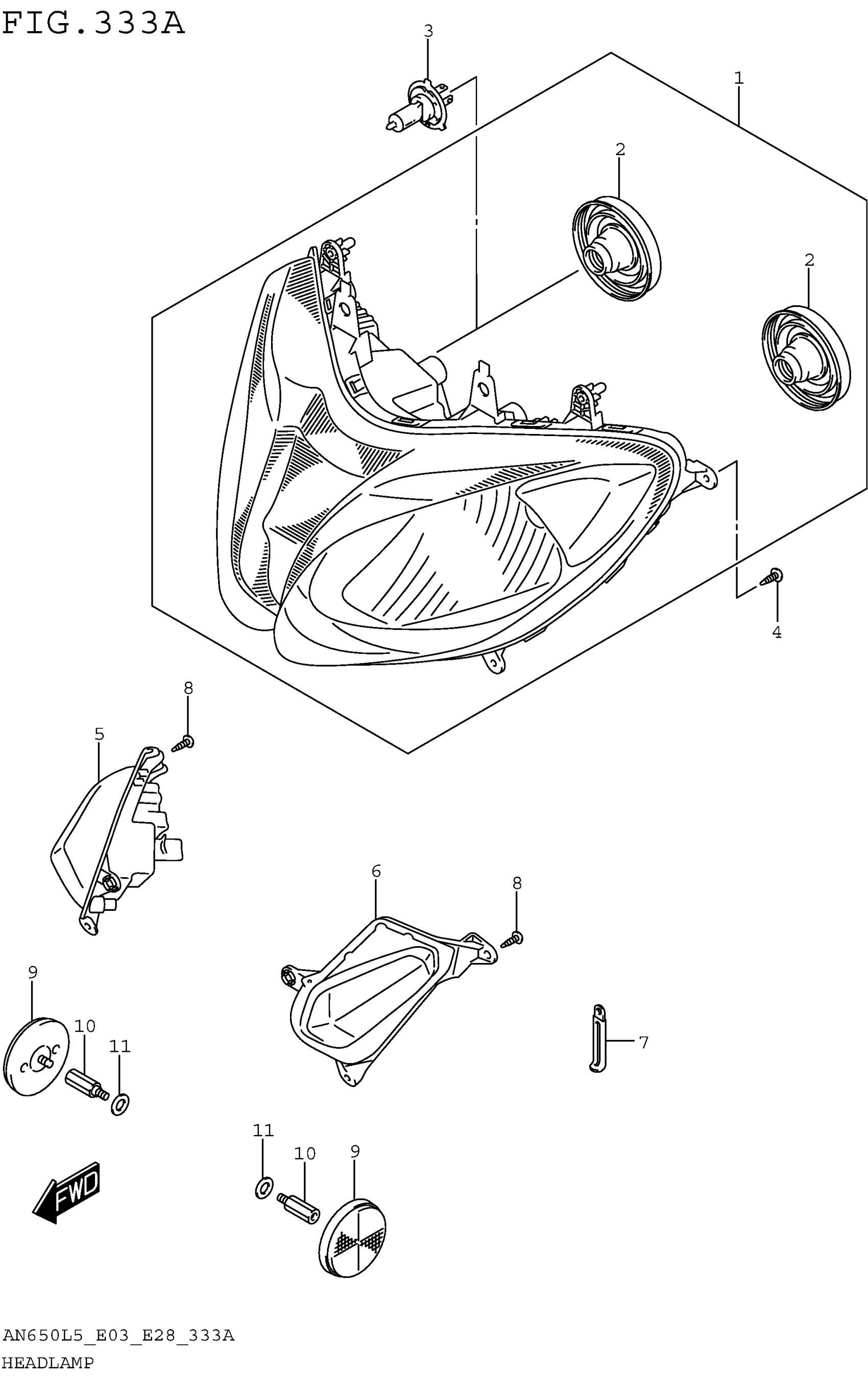 FIG.333A

3

1

2

2

4

8

5

6

8

9

10

11

7

11

10

9

FWD

AN650L5_E03_E28_333A

HEADLAMP