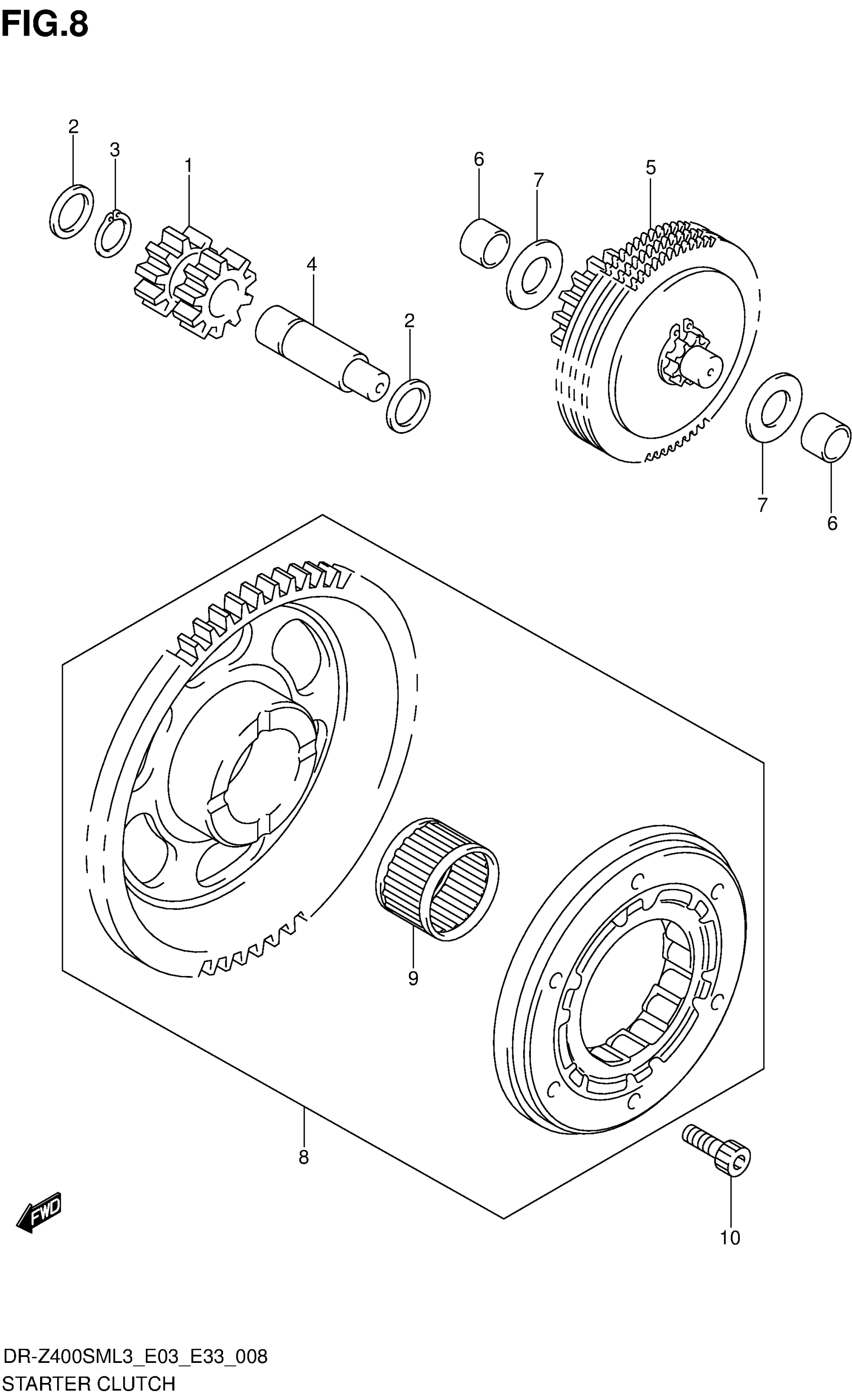 FIG.8

2
3
1
4
2
6
7
5
7
6
9
8
10
FWD

DR-Z400SML3_E03_E33_008
STARTER CLUTCH