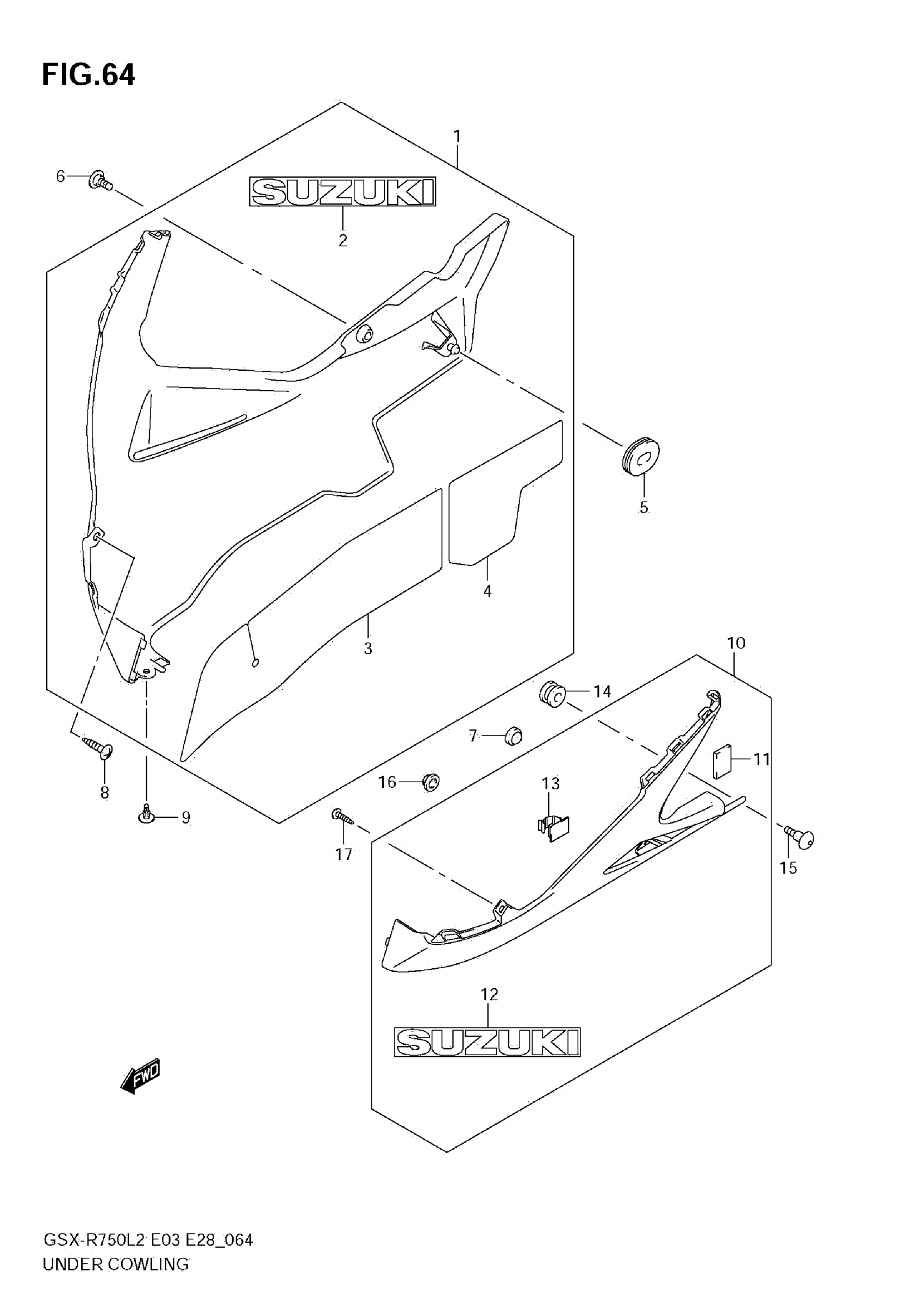 FIG.64

1

6

SUZUKI

2

5

4

3

10

14

7

11

16

13

8

9

17

15

12

SUZUKI

FWD

GSX-R750L2 E03 E28_064
UNDER COWLING