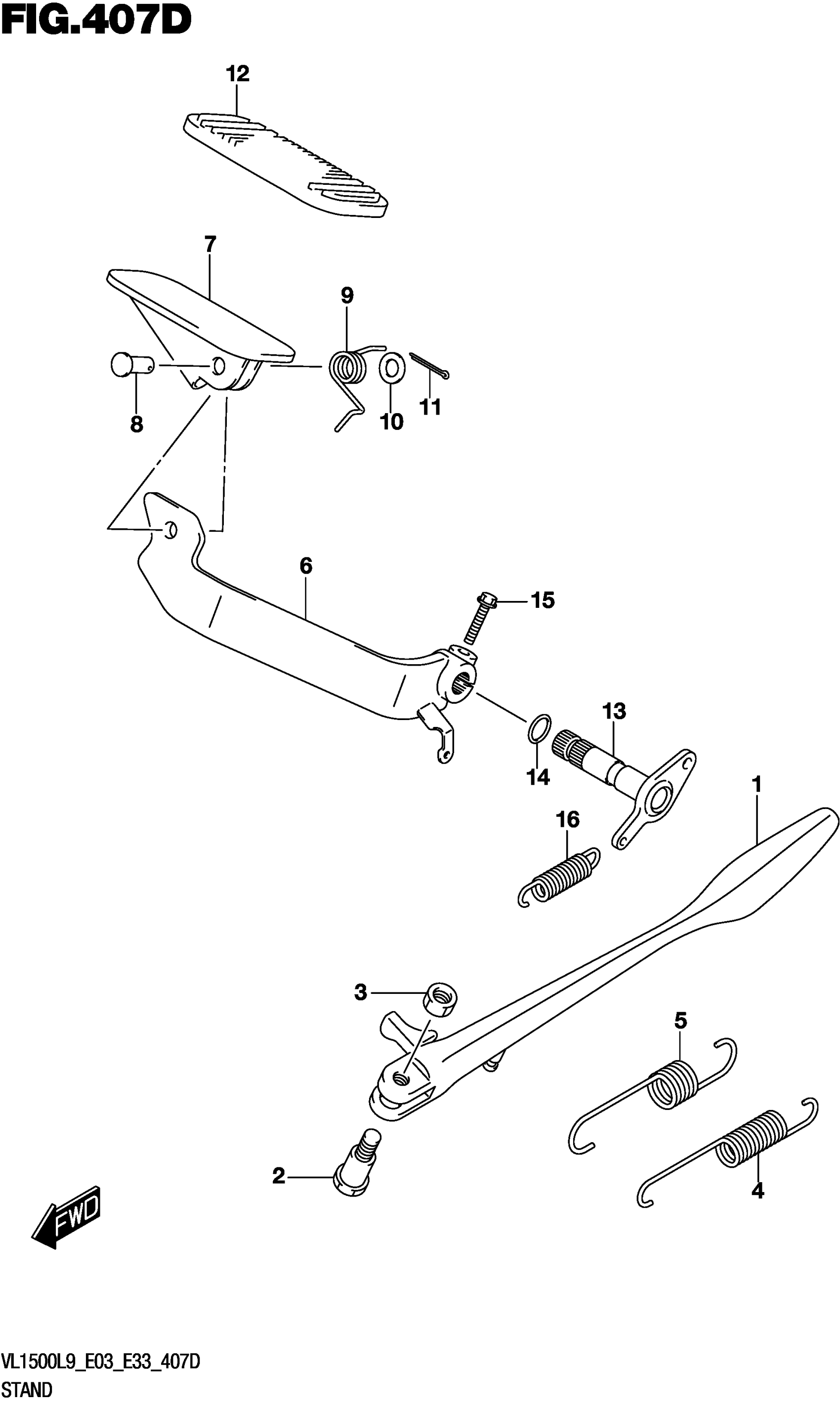 FIG.407D

12

7

9

8

10

11

6

15

13

14

1

16

3

5

2

4

FWD

VL1500L9_E03_E33_407D
STAND