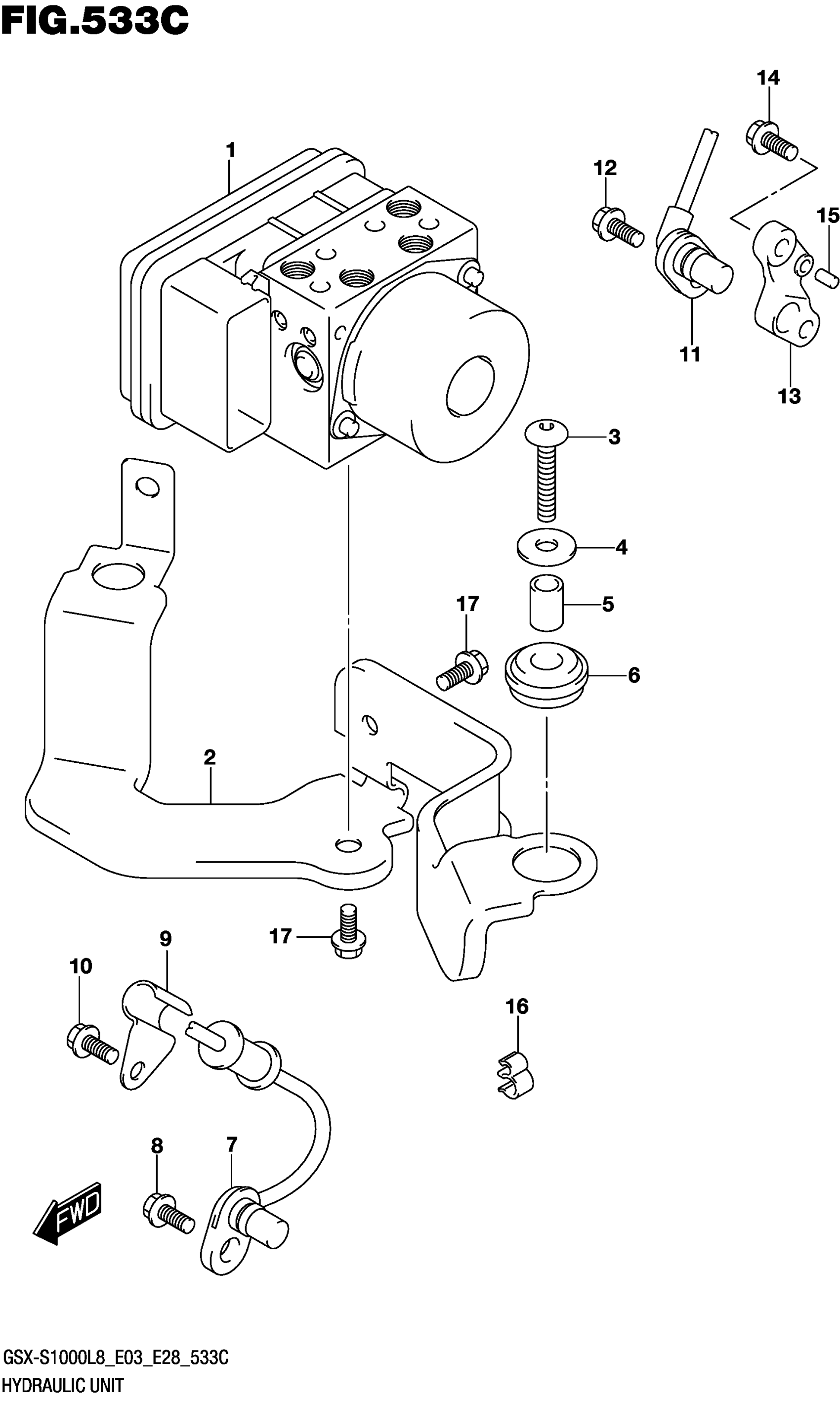 FIG.533C

14

1

12

15

11

13

3

4

17

5

6

2

17

9

10

16

8

7

FWD

GSX-S1000L8_E03_E28_533C
HYDRAULIC UNIT