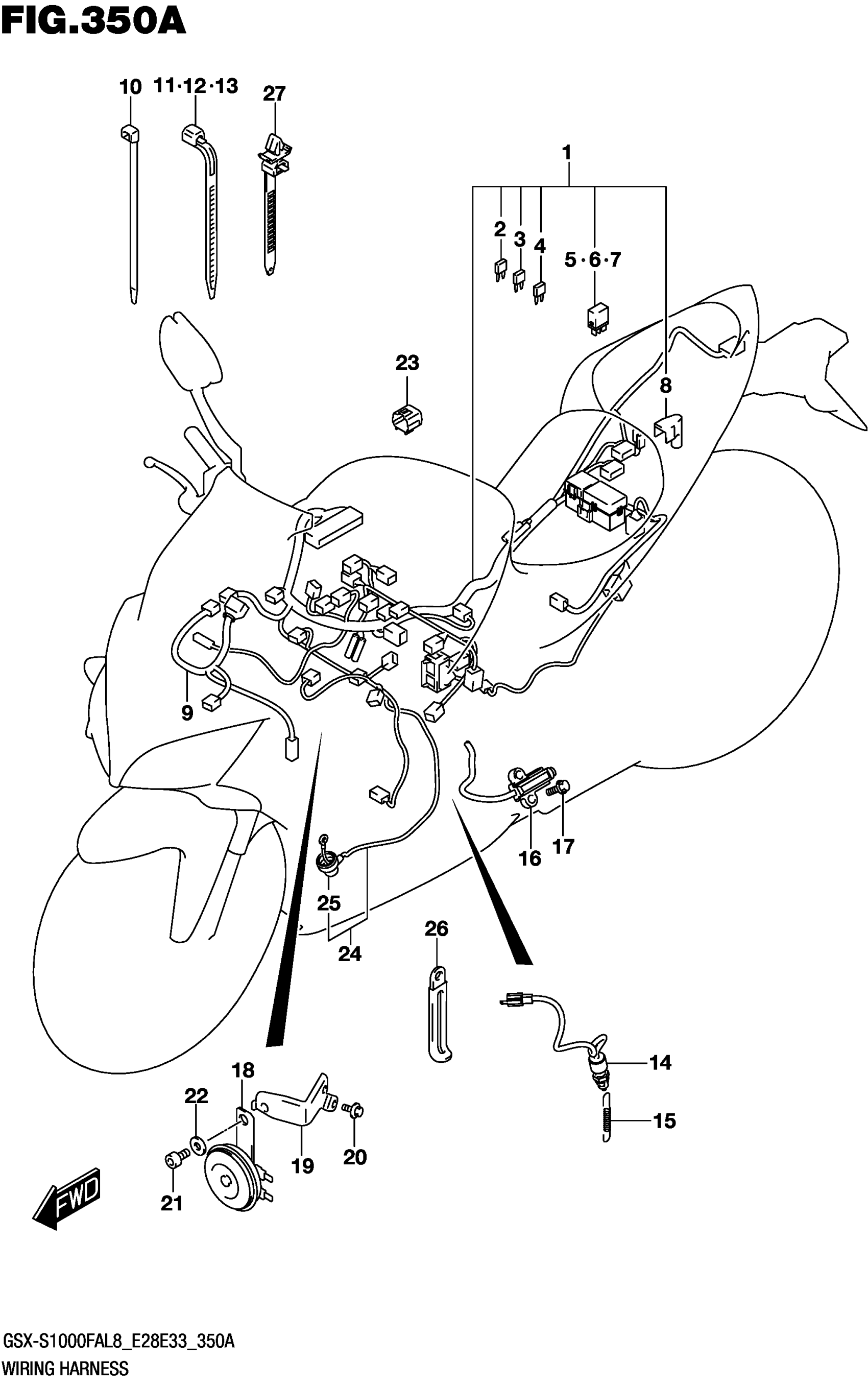 FIG.350A

10
11·12·13
27
1
2
3
4
5·6·7
23
8
9
16
17
25
24
26
14
15
18
22
19
20
21
FWD

GSX-S1000FAL8_E28E33_350A
WIRING HARNESS