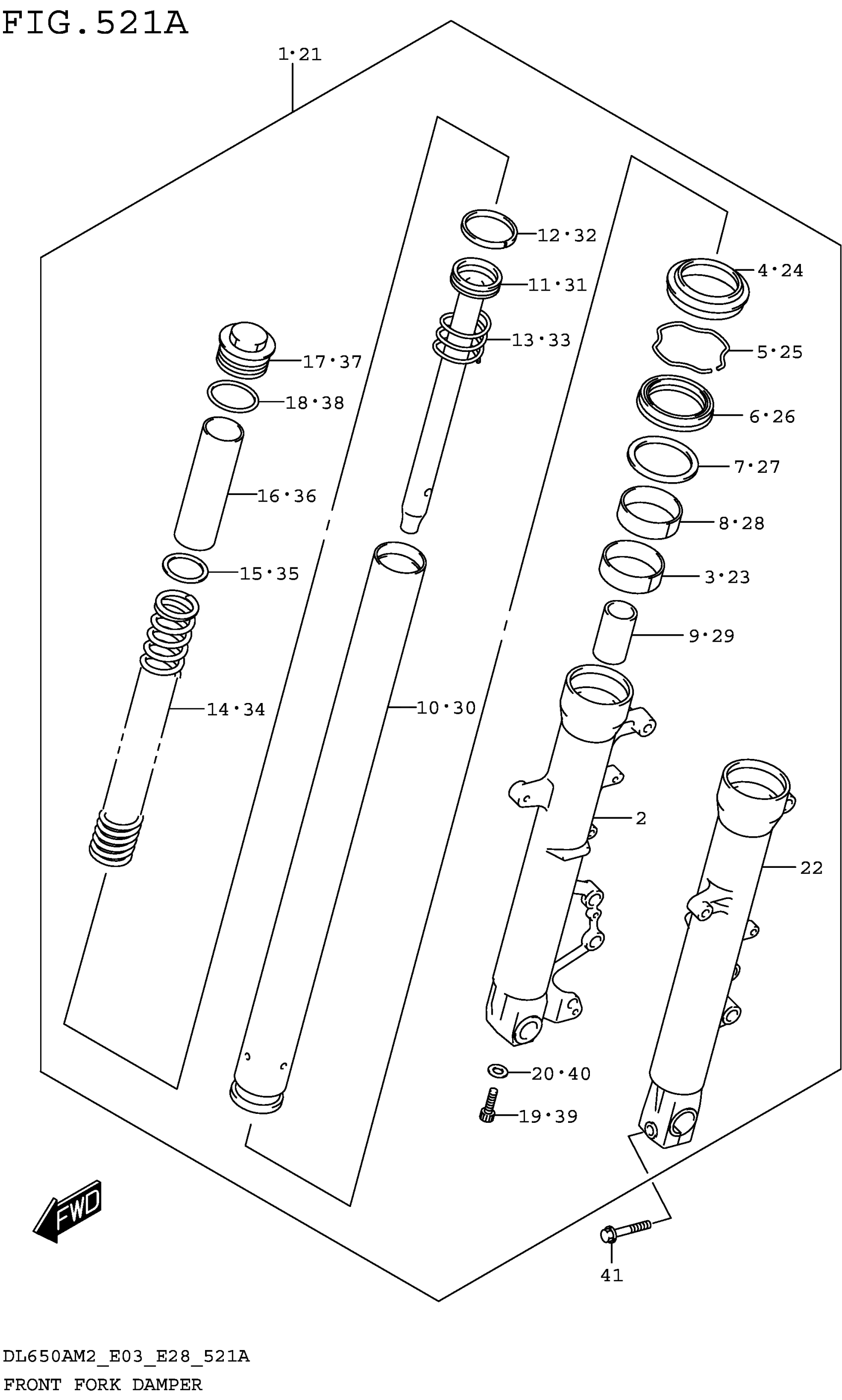 FIG.521A

1·21

12·32

11·31

13·33

4·24

5·25

17·37

18·38

6·26

7·27

16·36

8·28

15·35

3·23

9·29

14·34

10·30

2

22

20·40

19·39

FWD

41

DL650AM2_E03_E28_521A
FRONT FORK DAMPER