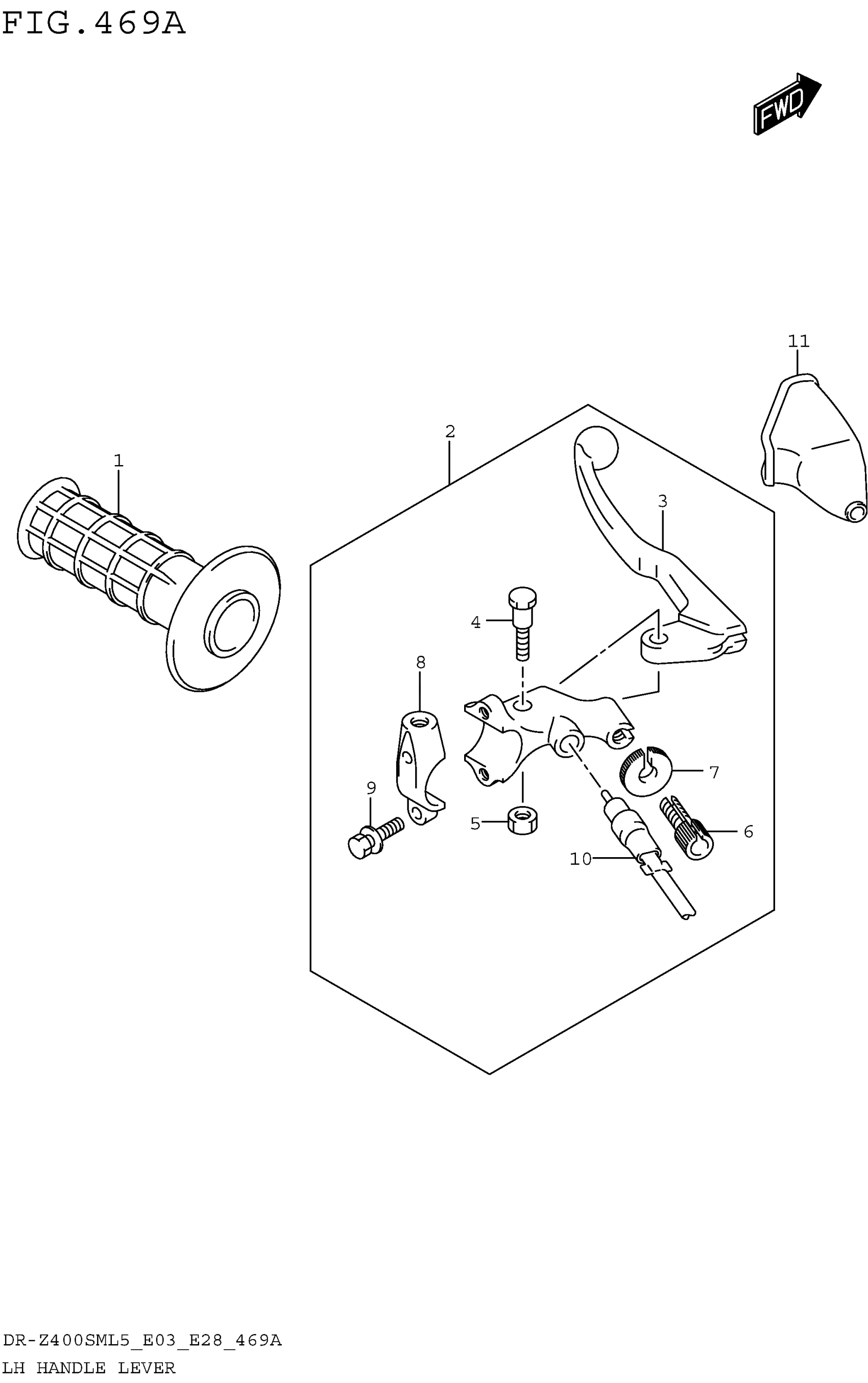 FIG.469A

FWD

11

2

1

3

4

8

7

9

5

6

10

DR-Z400SML5_E03_E28_469A
LH HANDLE LEVER