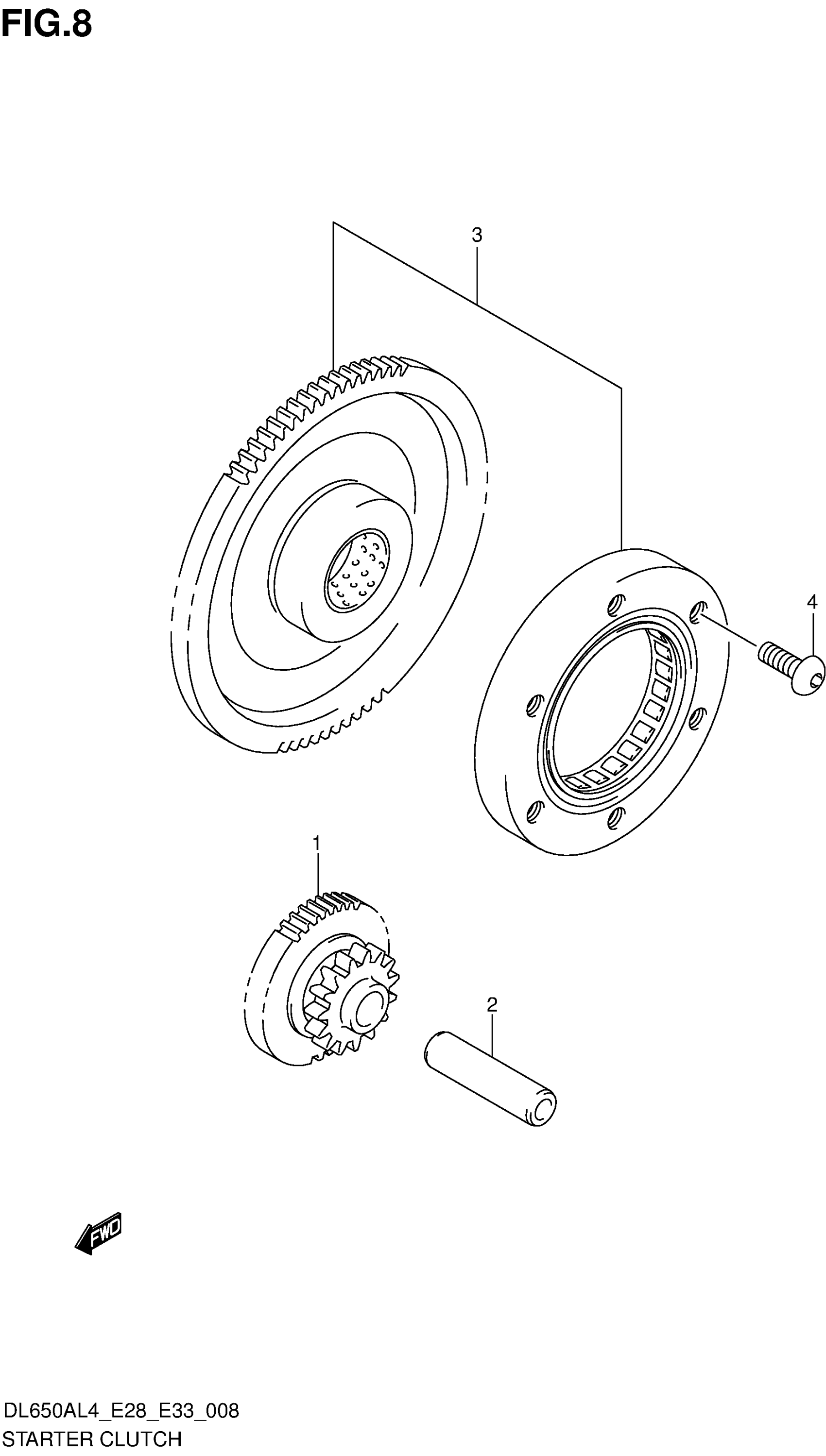 FIG.8

3

4

1

2

FWD

DL650AL4_E28_E33_008
STARTER CLUTCH