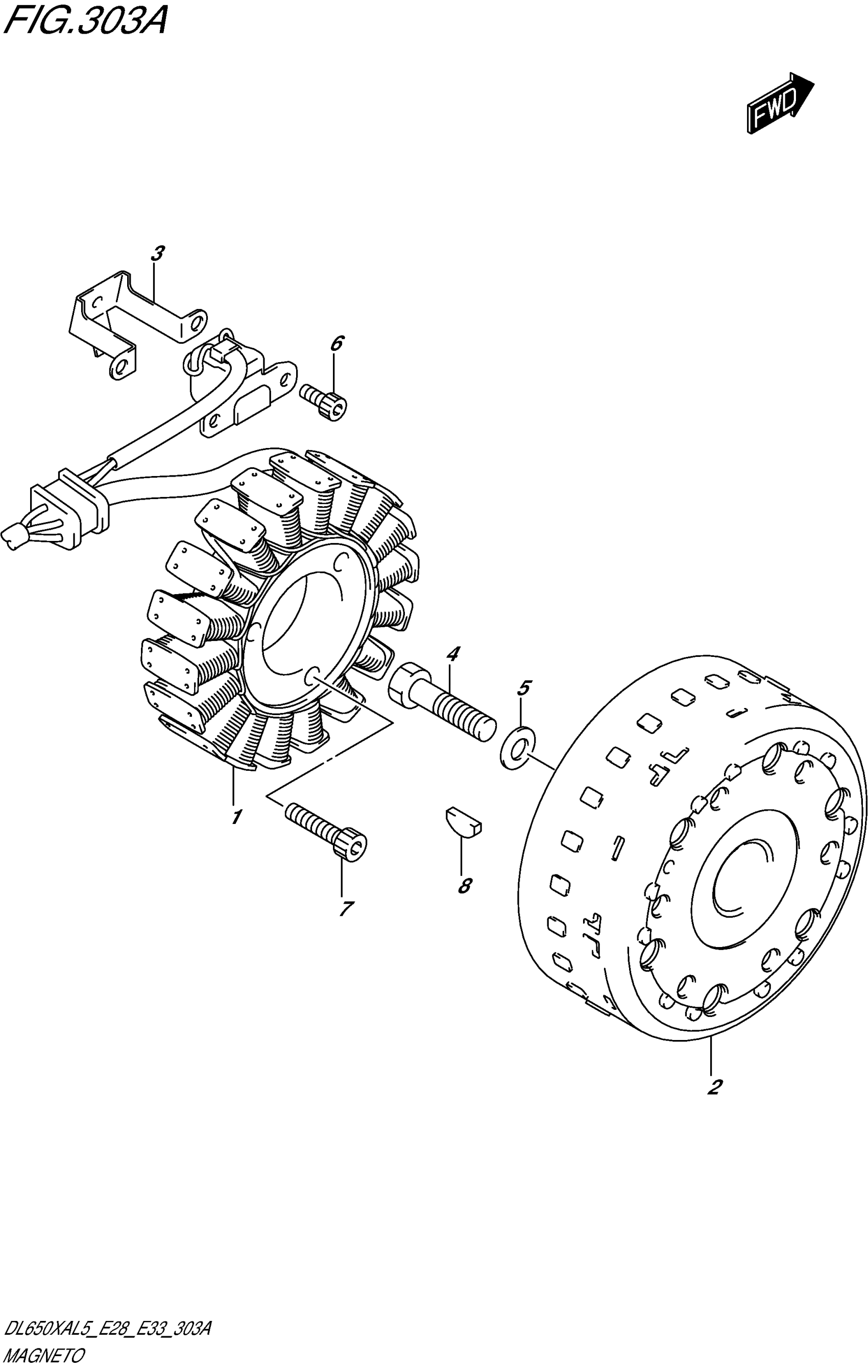 FIG.303A

FWD

3

6

4

5

1

7

8

2

DL650XAL5_E28_E33_303A
MAGNETO