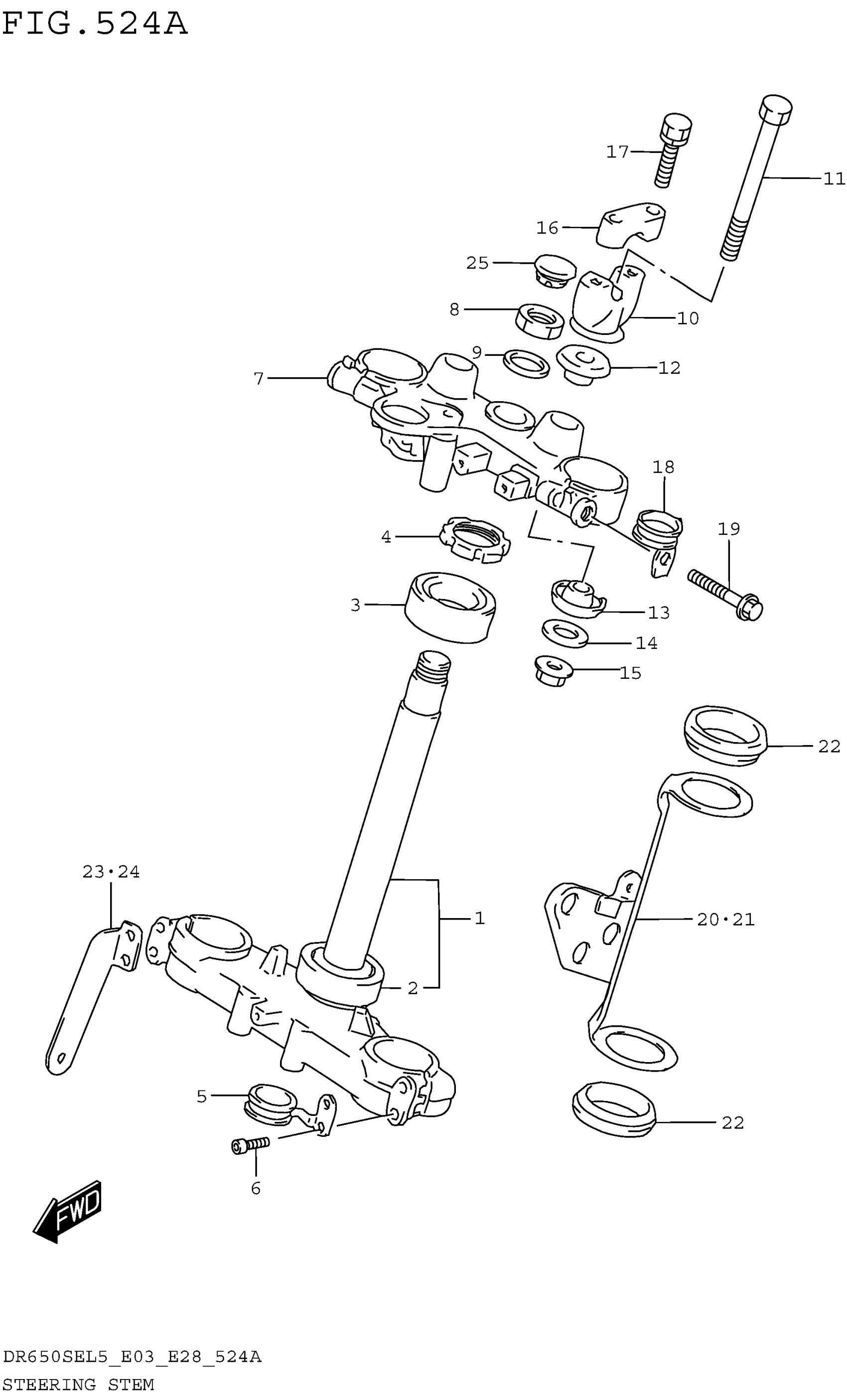 FIG.524A

17
11
16
25
8
10
9
12
7
18
19
4
3
13
14
15
22
23·24
1
20·21
2
5
22
6
FWD

DR650SEL5_E03_E28_524A
STEERING STEM