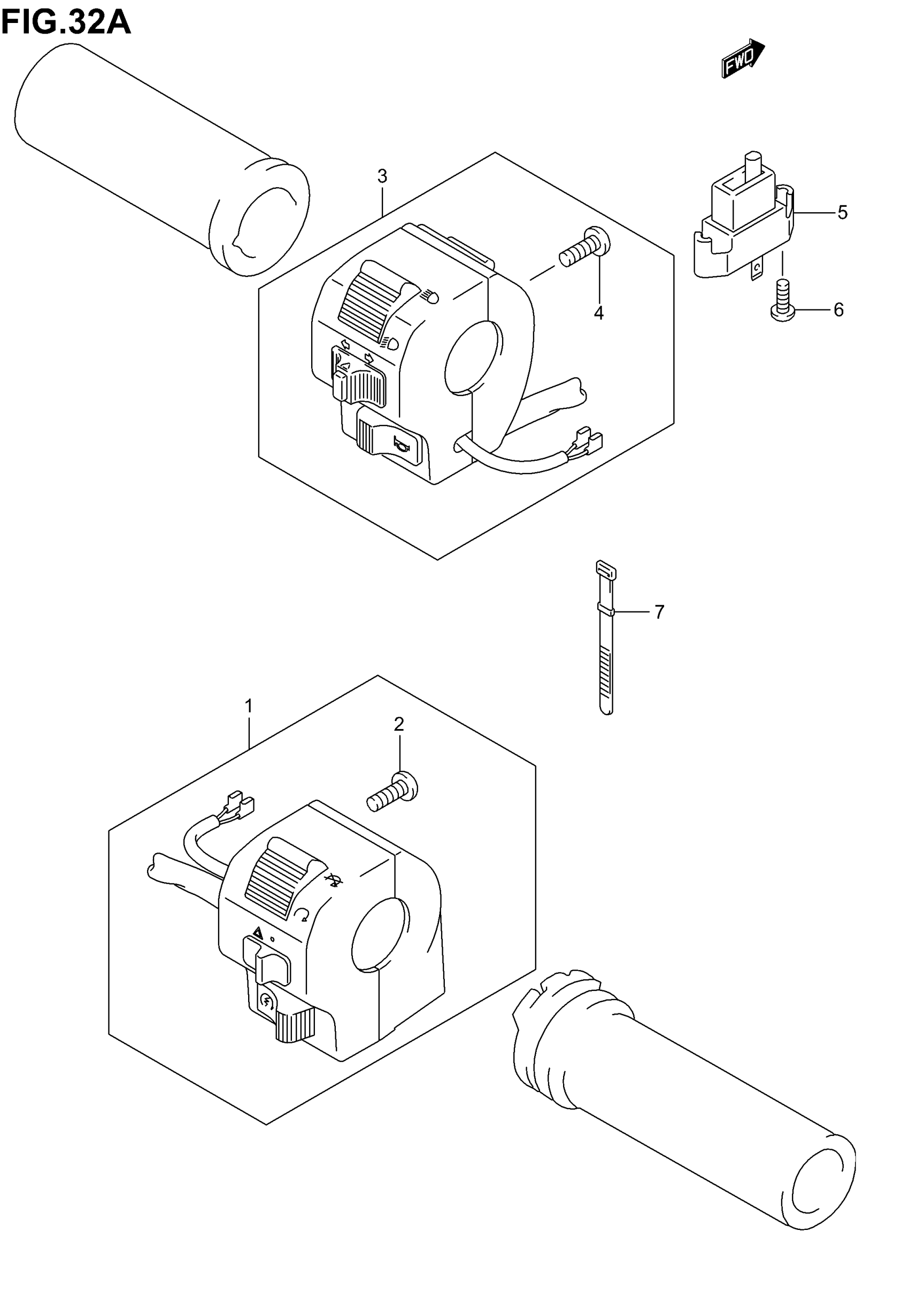 FIG.32A

FWD

3

5

4

6

7

1

2