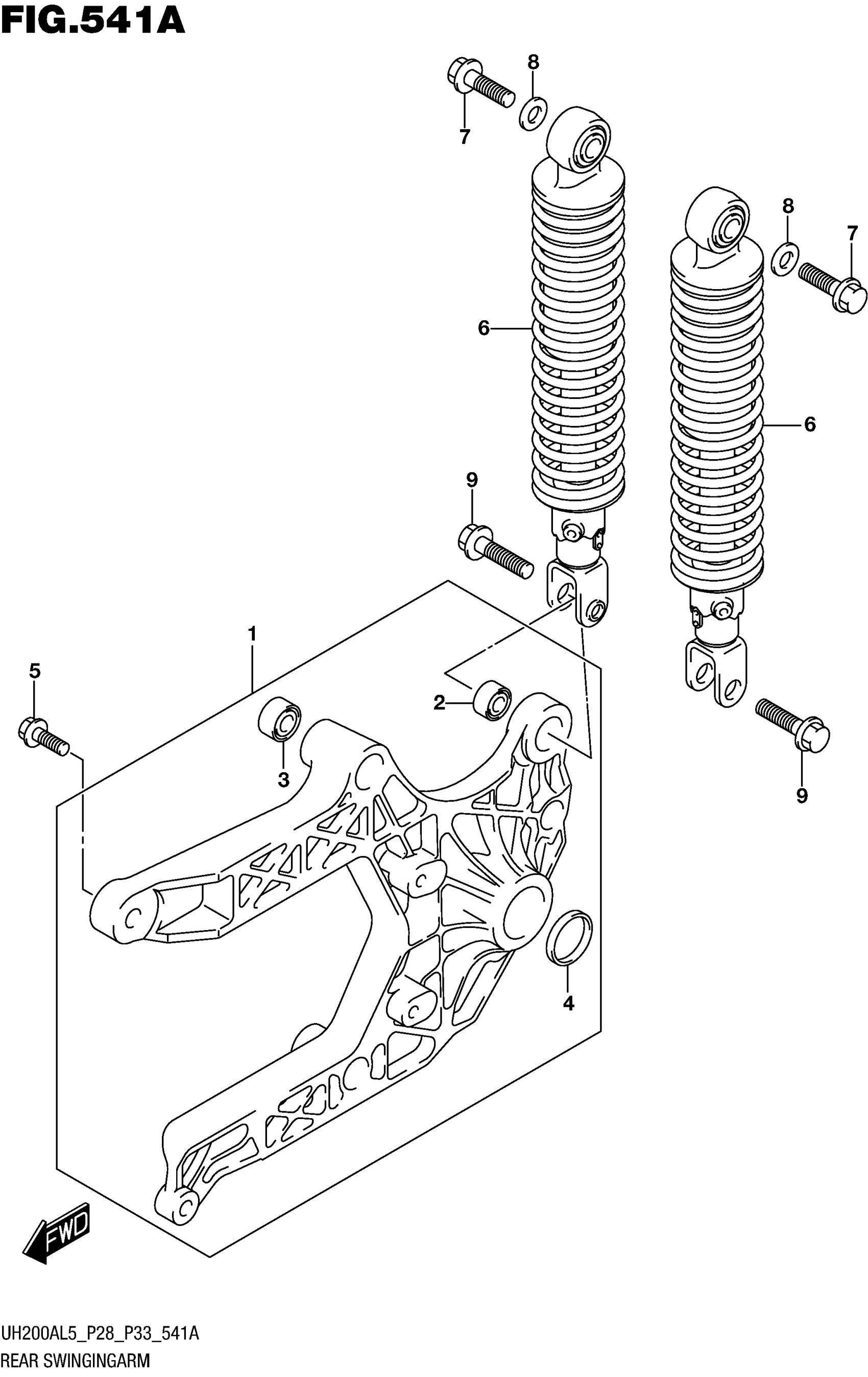 FIG.541A

8
7
8
7
6
6
9
1
5
2
3
9
4
FWD

UH200AL5_P28_P33_541A
REAR SWINGINGARM