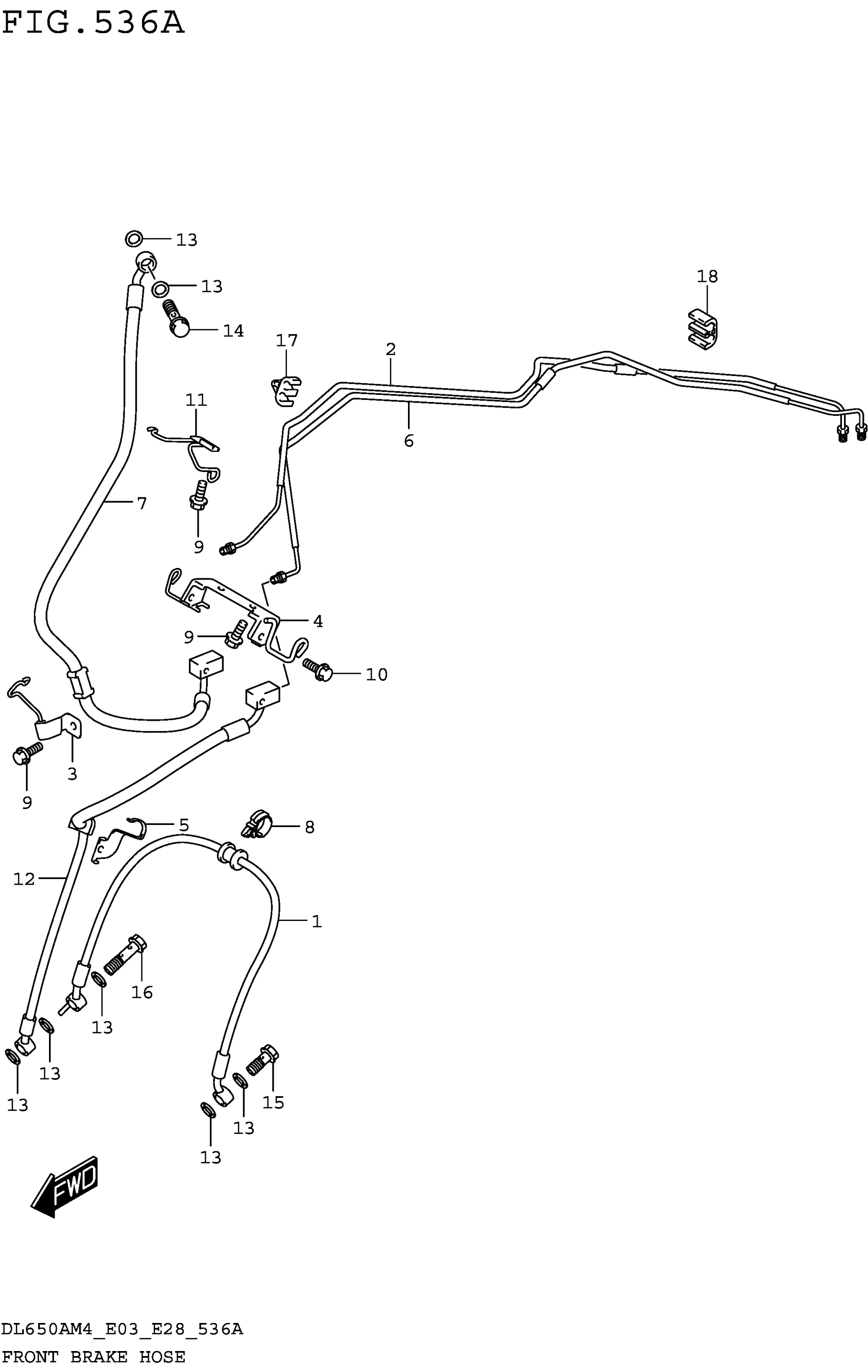 FIG.536A

13
13
14
18
17
2
11
6
7
9
4
9
10
3
9
5
8
12
1
16
13
13
13
15
13
13
FWD

DL650AM4_E03_E28_536A
FRONT BRAKE HOSE