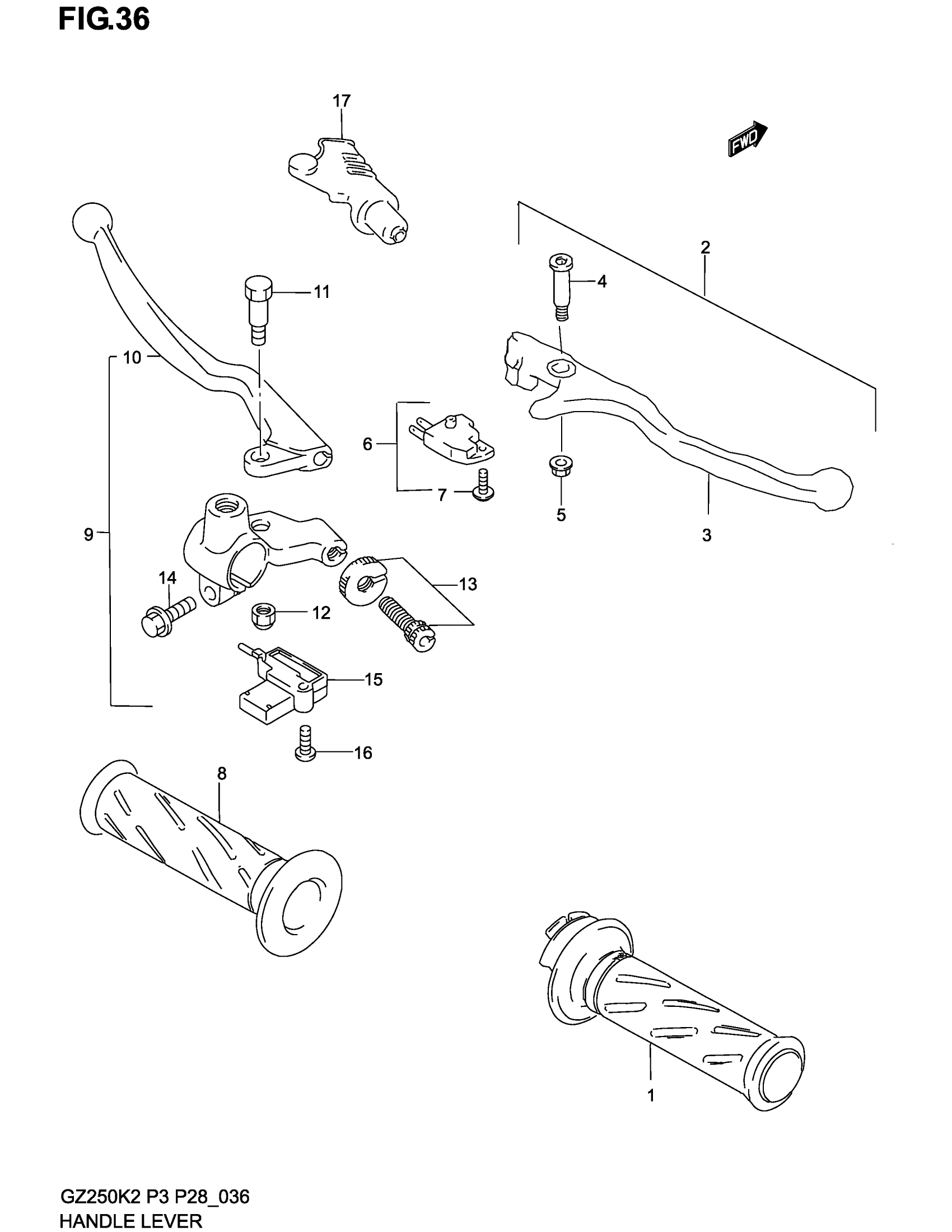 FIG.36

17

FWD

2

4

11

10

6

7

5

3

9

14

13

12

15

16

8

1

GZ250K2 P3 P28_036
HANDLE LEVER