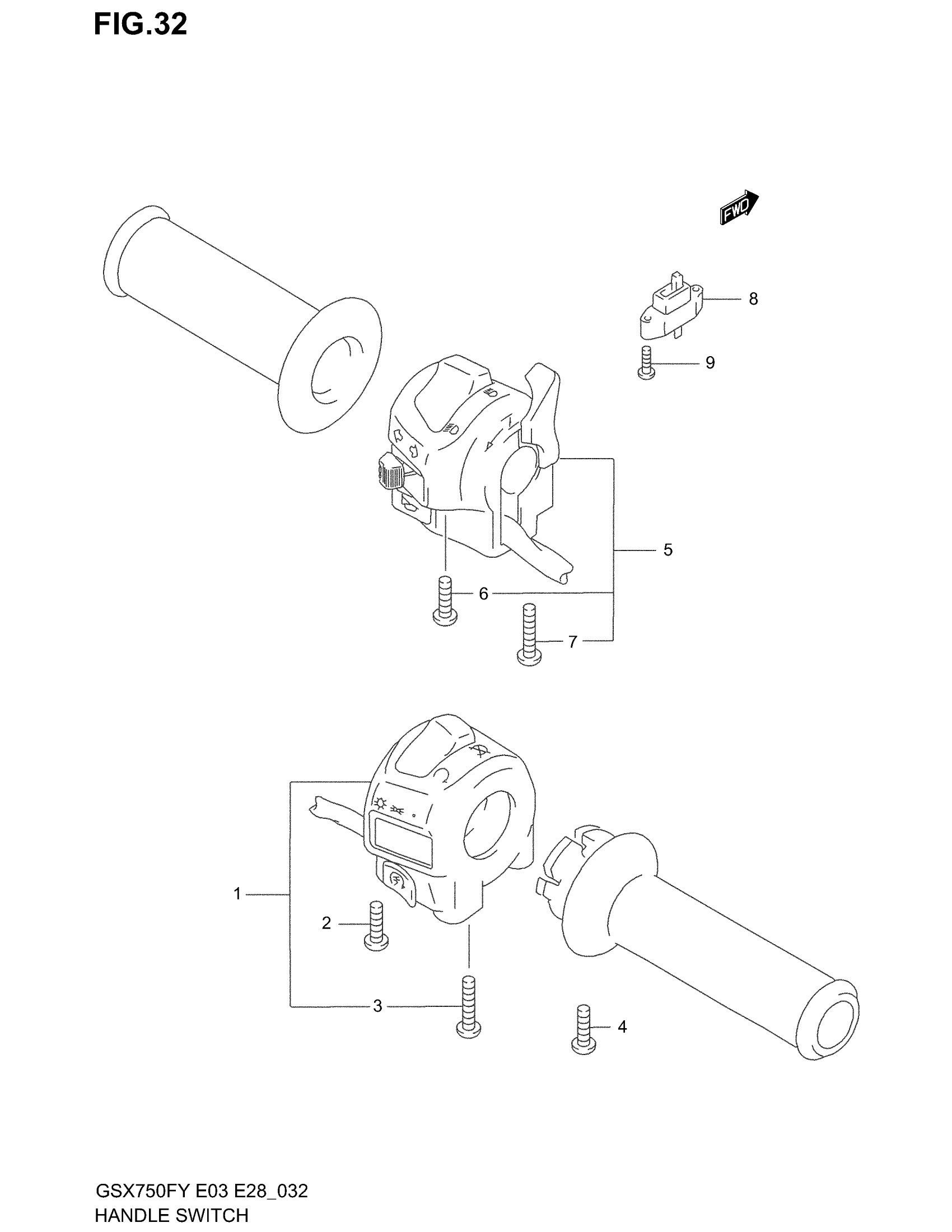 FIG.32

FWD

8

9

5

6

7

1

2

3

4

GSX750FY E03 E28_032
HANDLE SWITCH