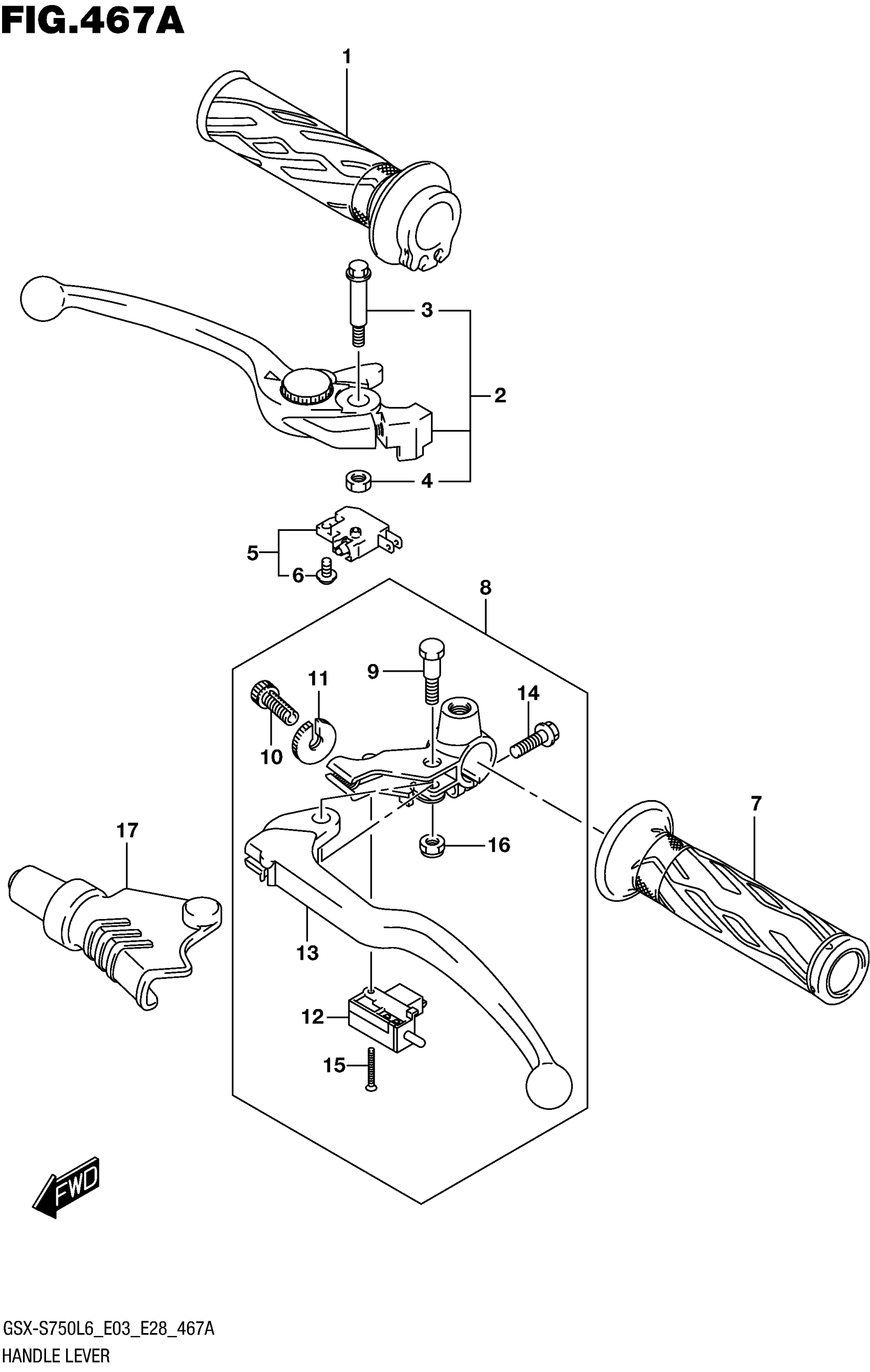 FIG.467A

1
3
2
4
5
6
8
9
11
14
10
7
17
16
13
12
15
FWD

GSX-S750L6_E03_E28_467A
HANDLE LEVER