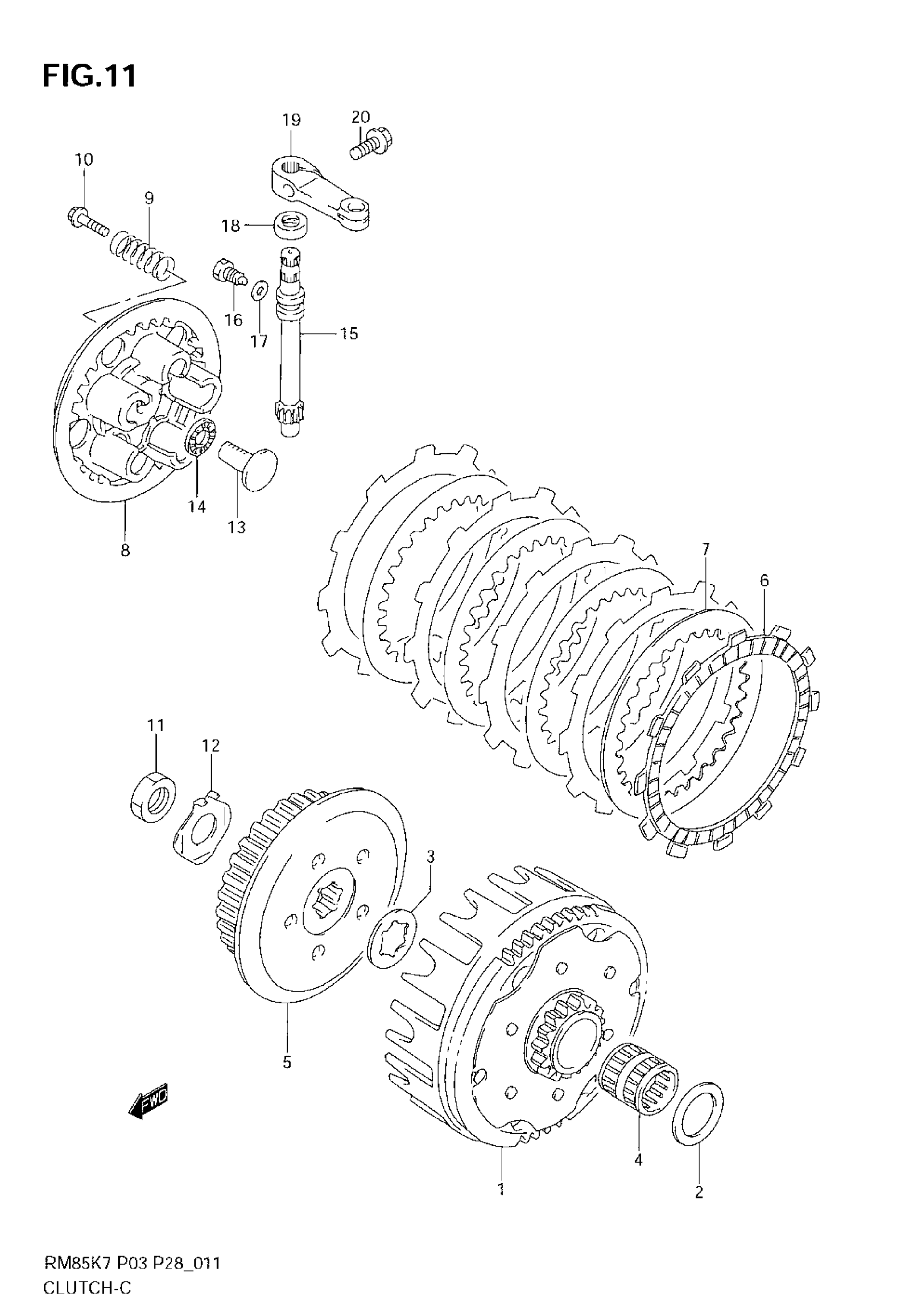 FIG.11

19
20
10
9
18
16
17
15
14
13
8
7
6
11
12
3
5
FWD
4
1
2

RM85K7 P03 P28_011
CLUTCH-C