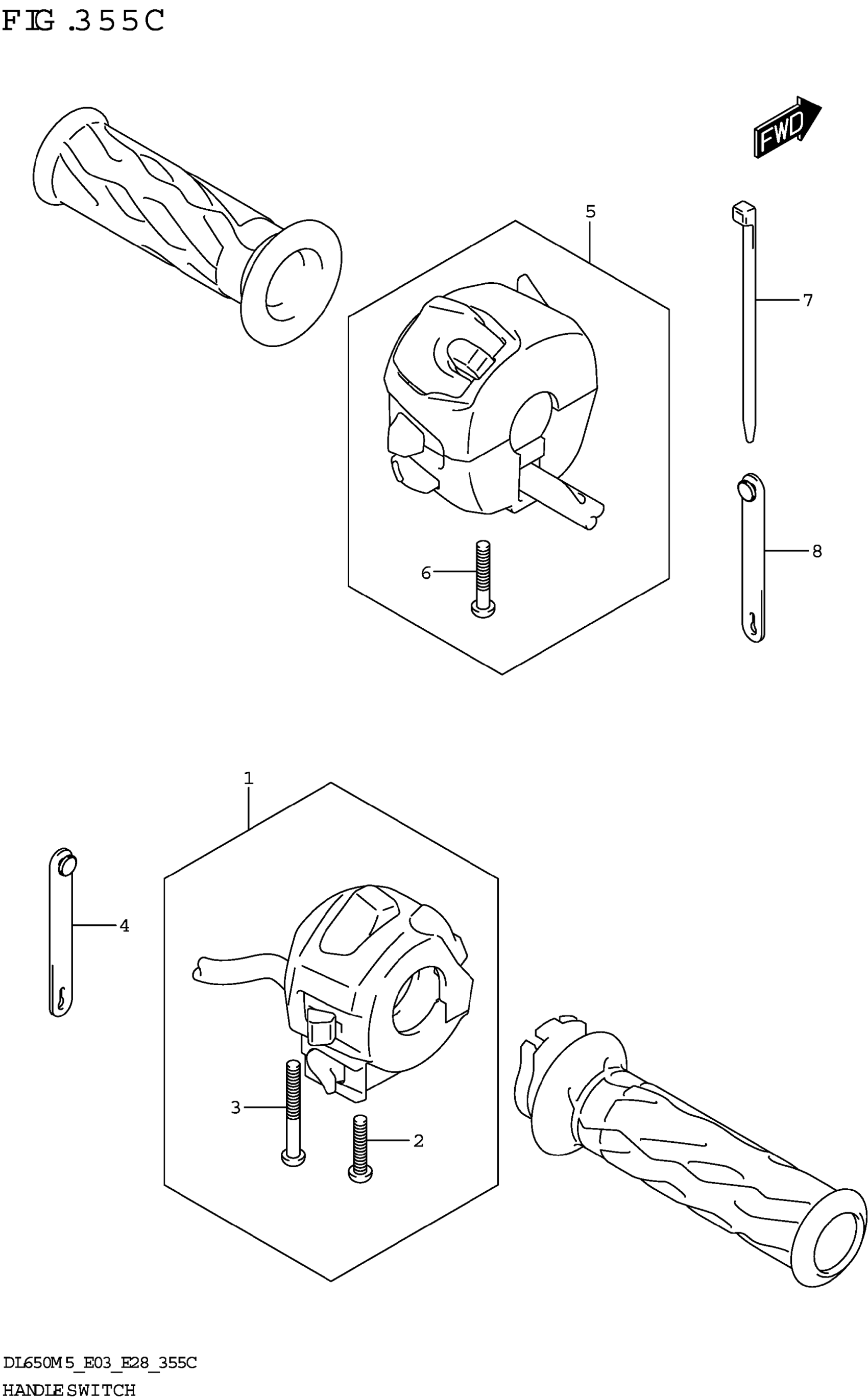 FIG.355C

FWD

5

7

6

8

1

4

3

2

DL650M5_E03_E28_355C
HANDLE SWITCH