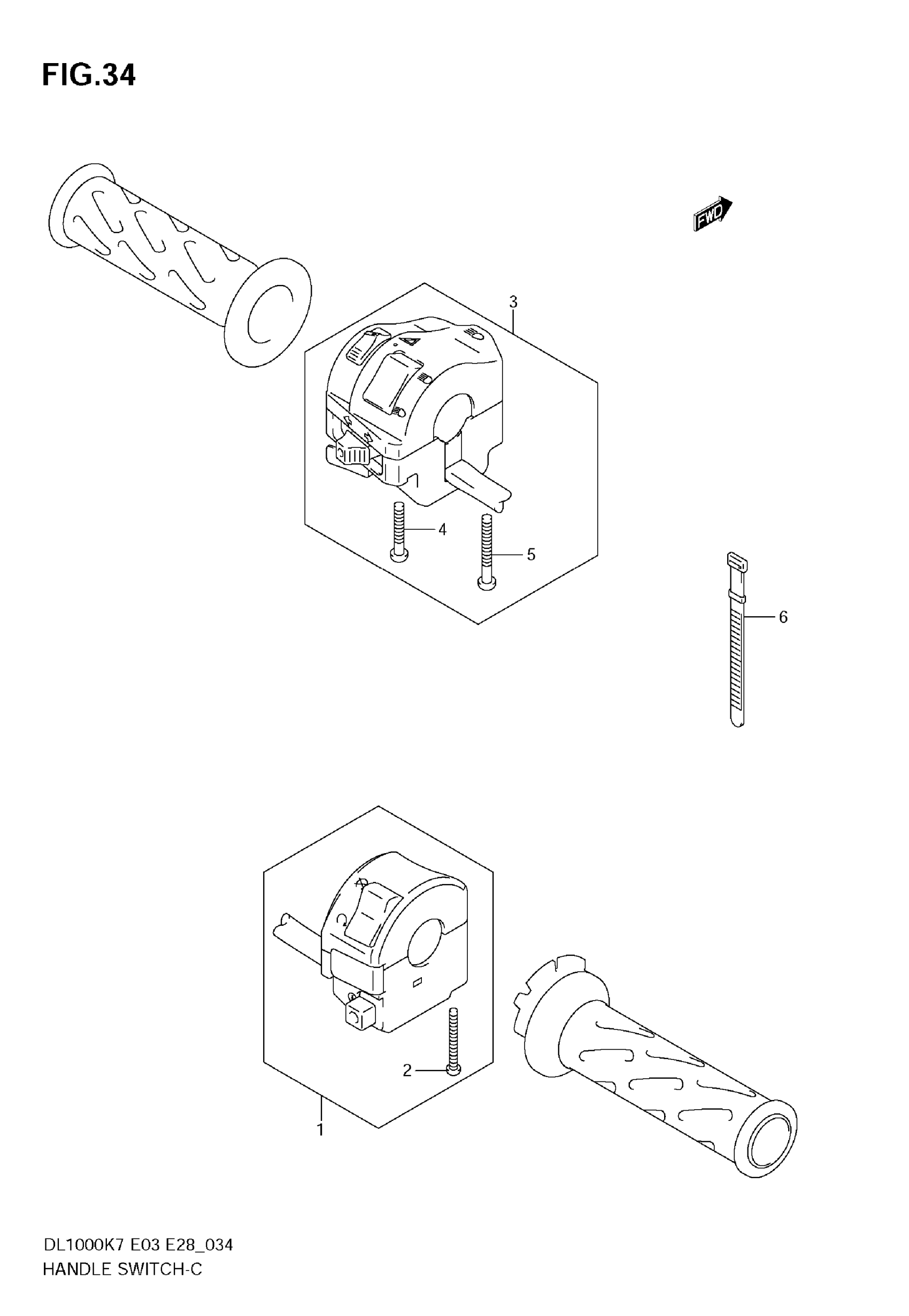 FIG.34

FWD

3

4

5

6

2

1

DL1000K7 E03 E28_034
HANDLE SWITCH-C