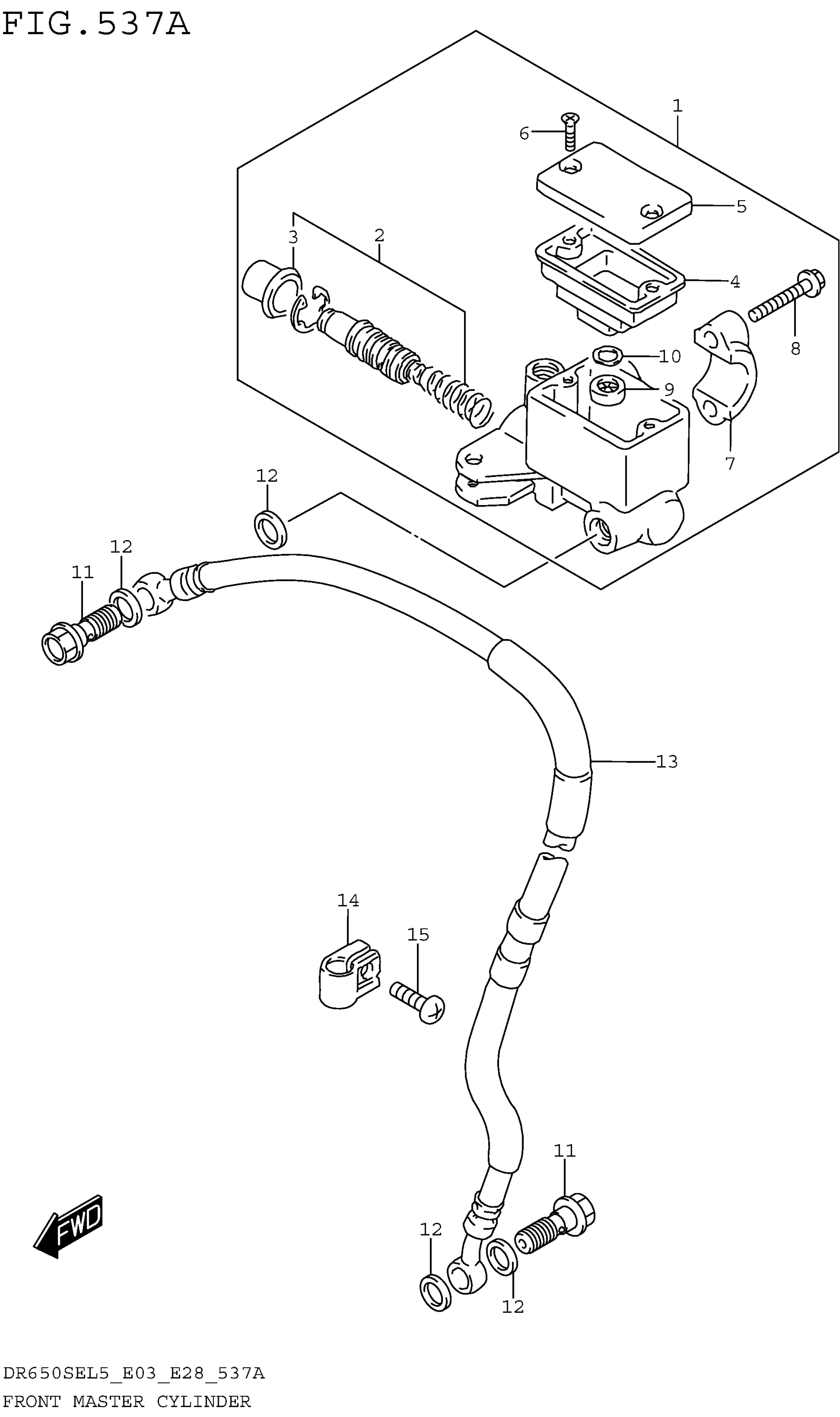 FIG.537A

1
6
5
3
2
4
8
10
9
7
12
12
11
13
14
15
11
FWD
12
12

DR650SEL5_E03_E28_537A
FRONT MASTER CYLINDER