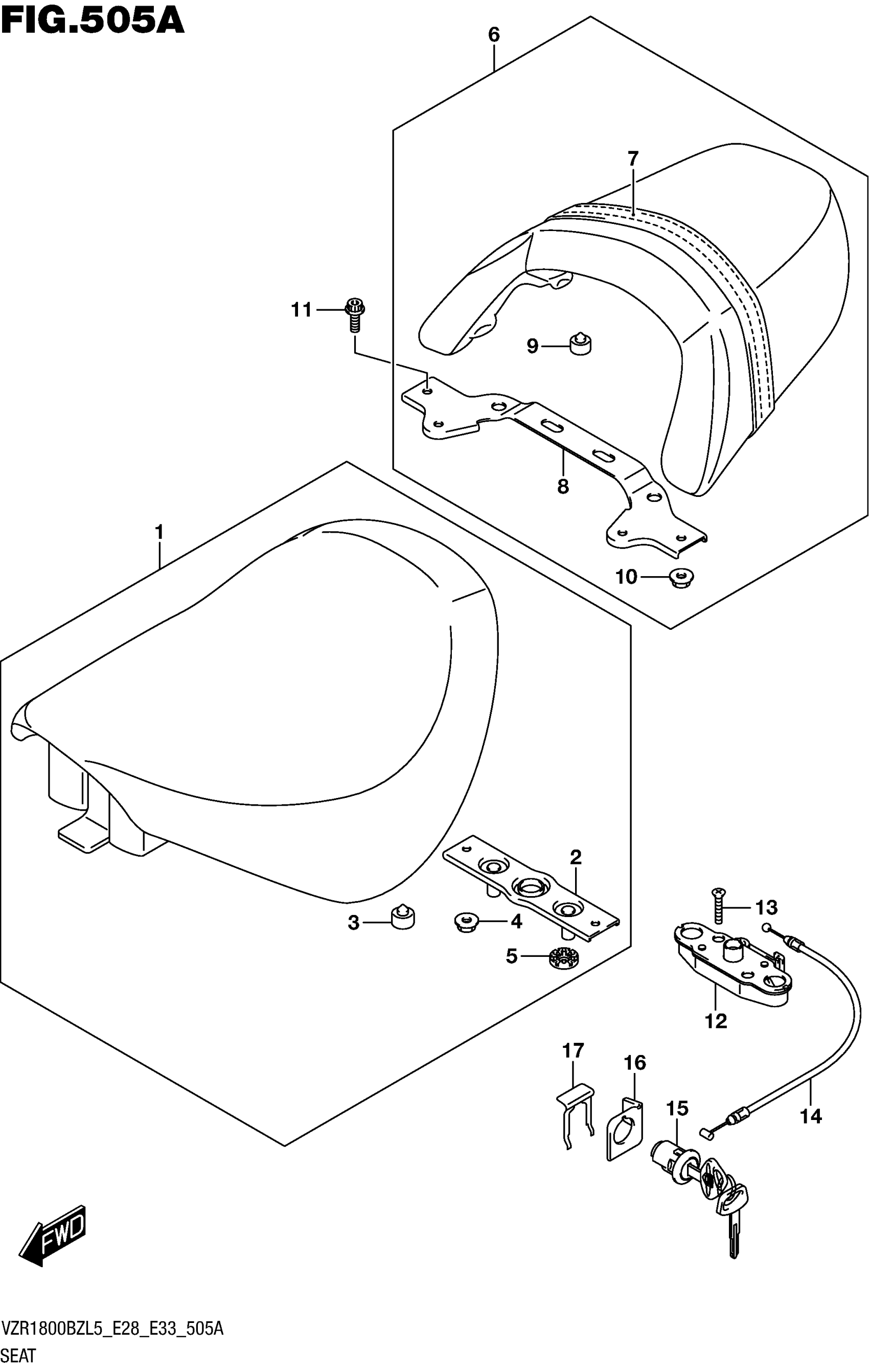 FIG.505A

6

7

11

9

8

10

1

2

3

4

5

13

12

17

16

15

14

FWD

VZR1800BZL5_E28_E33_505A
SEAT