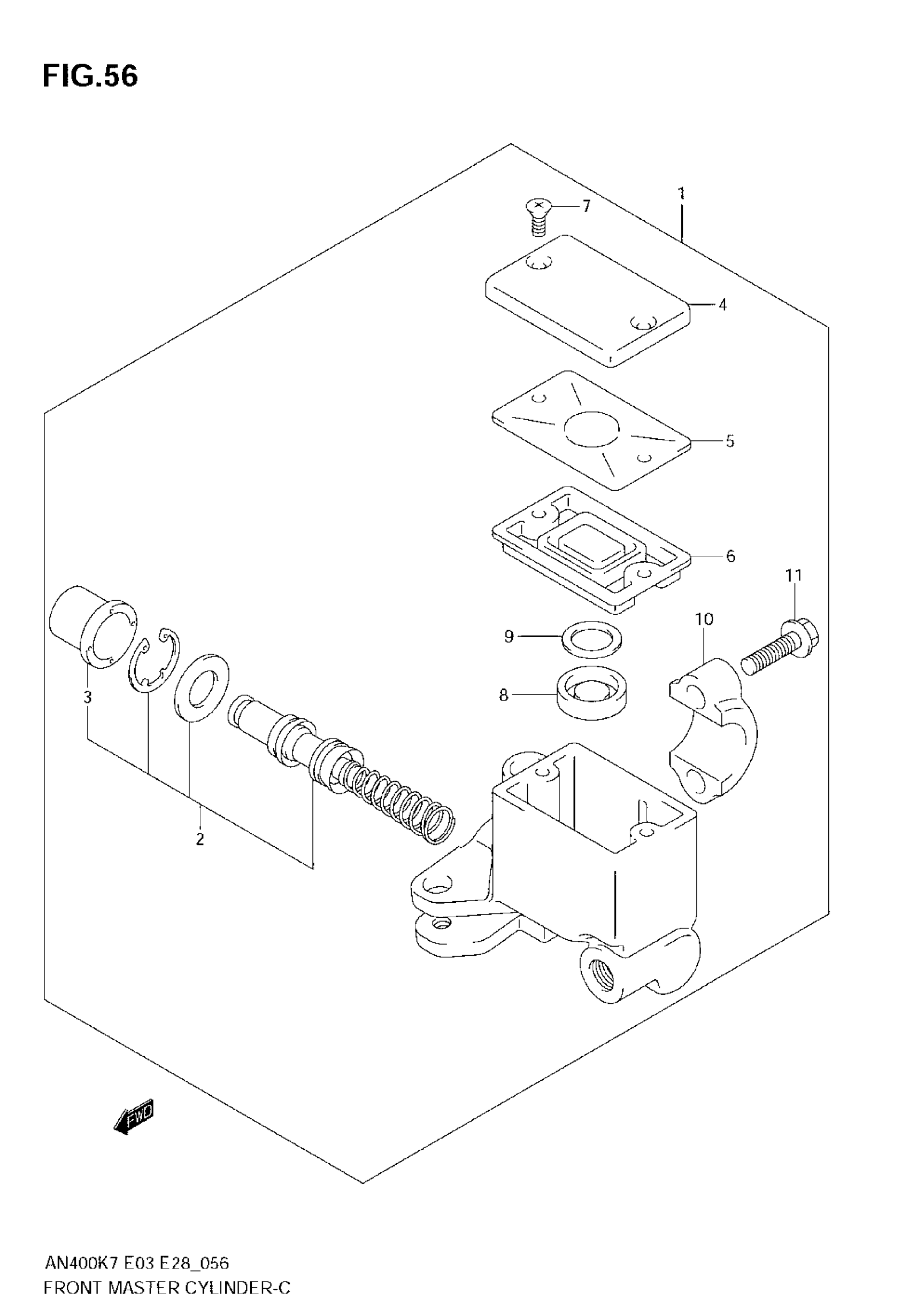 FIG.56

1
7
4
5
6
11
10
9
8
3
2
FWD

AN400K7 E03 E28_056
FRONT MASTER CYLINDER-C