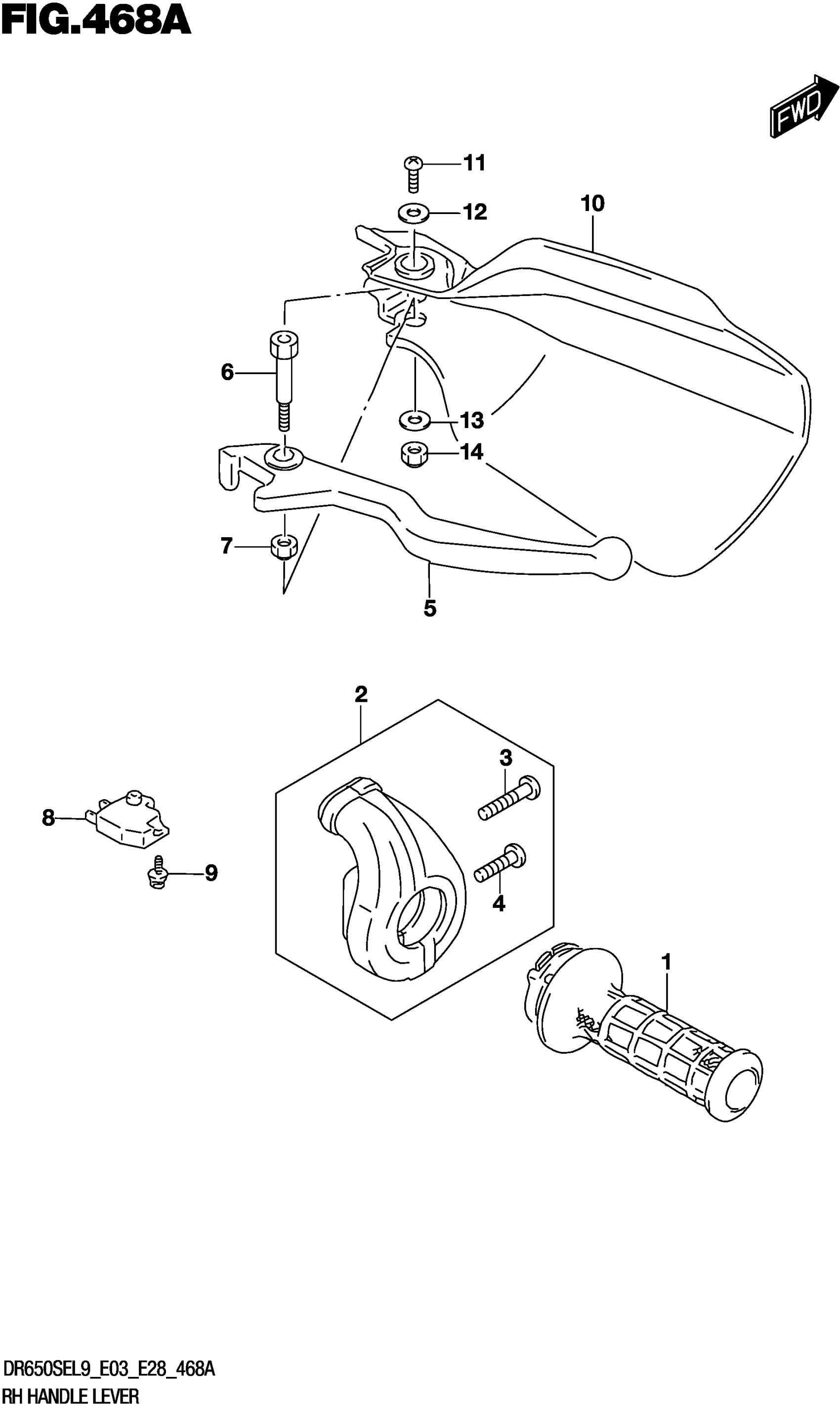 FIG.468A

FWD

11
12
10
6
13
14
7
5

2
3
8
9
4
1

DR650SEL9_E03_E28_468A
RH HANDLE LEVER