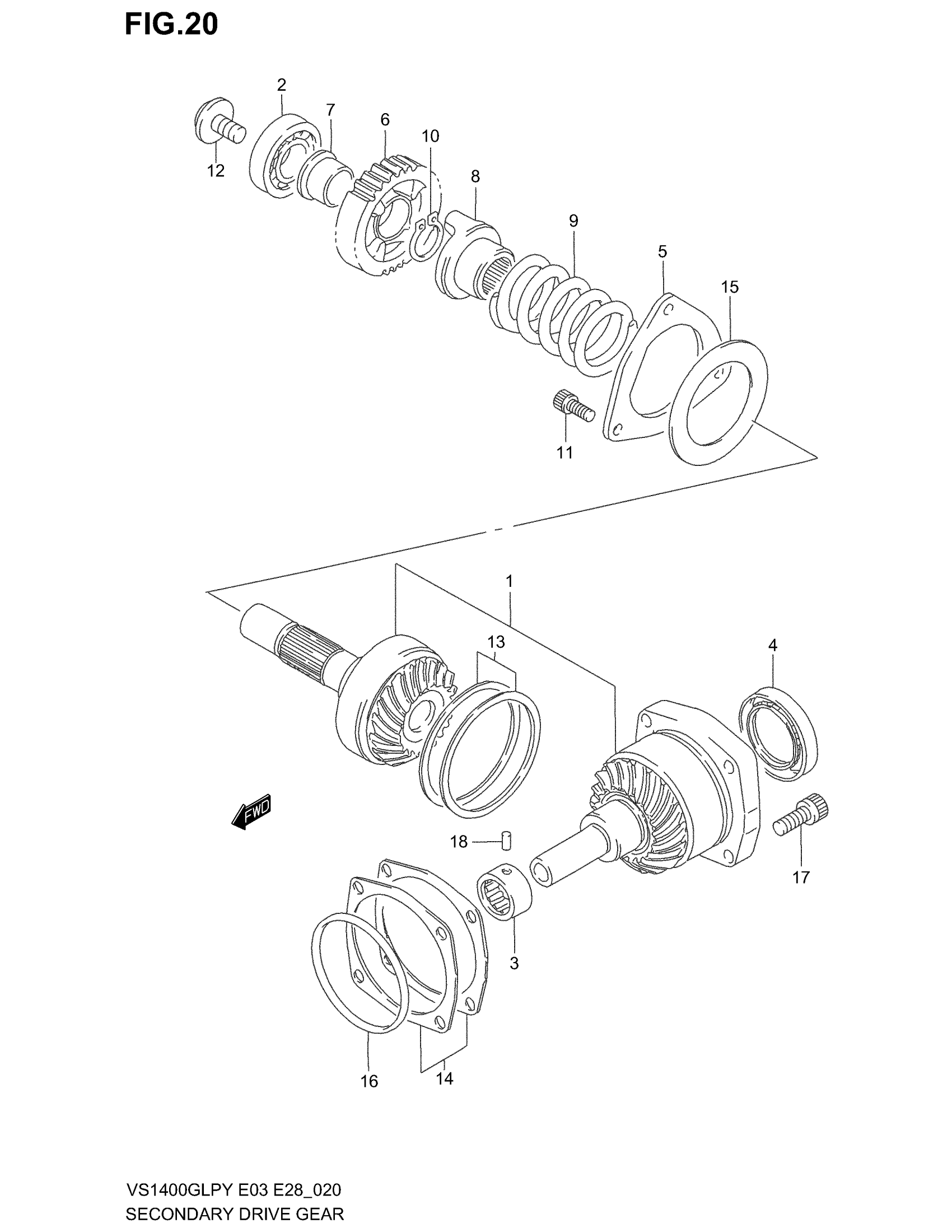 FIG.20

2
7
6
10
12
8
9
5
15
11

1
13
4
FWD
18
17
3
16
14

VS1400GLPY E03 E28_020
SECONDARY DRIVE GEAR