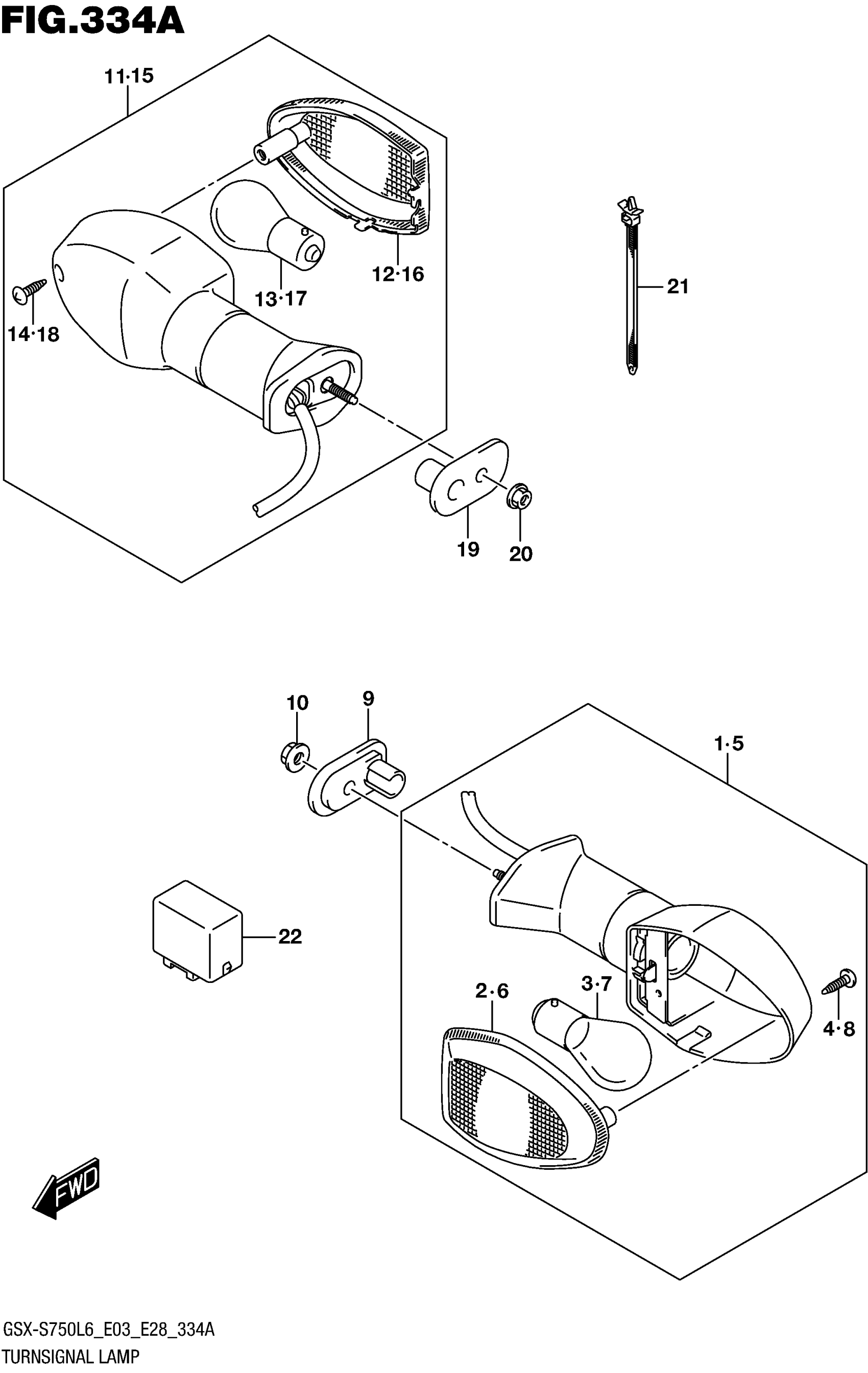 FIG.334A

11·15

12·16

13·17

14·18

21

19

20

10

9

1·5

22

2·6

3·7

4·8

FWD

GSX-S750L6_E03_E28_334A
TURNSIGNAL LAMP