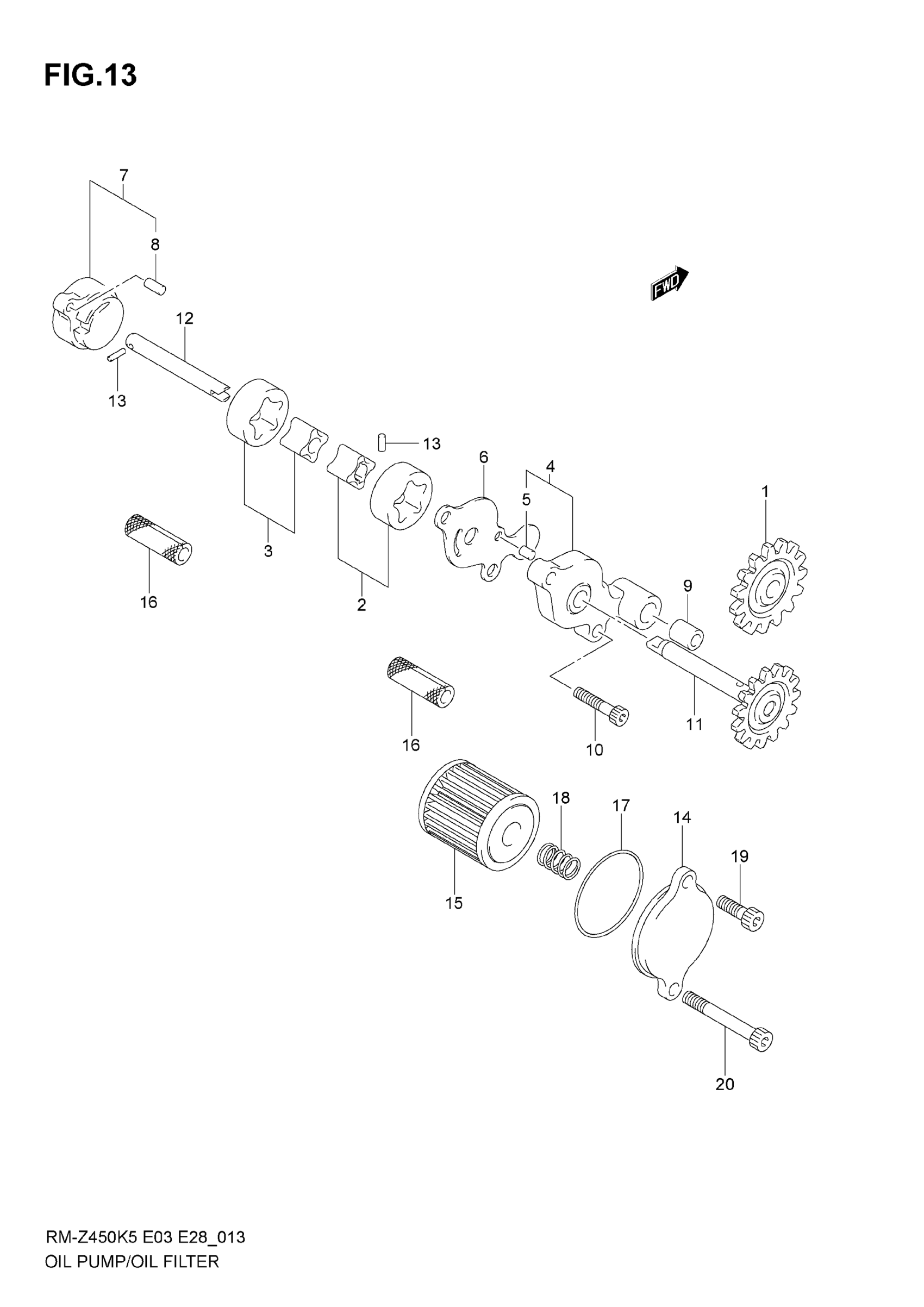 FIG.13

7
8
FWD
12
13
13
6
4
5
1
3
16
2
9
16
10
11
18
17
14
19
15
20

RM-Z450K5 E03 E28_013
OIL PUMP/OIL FILTER