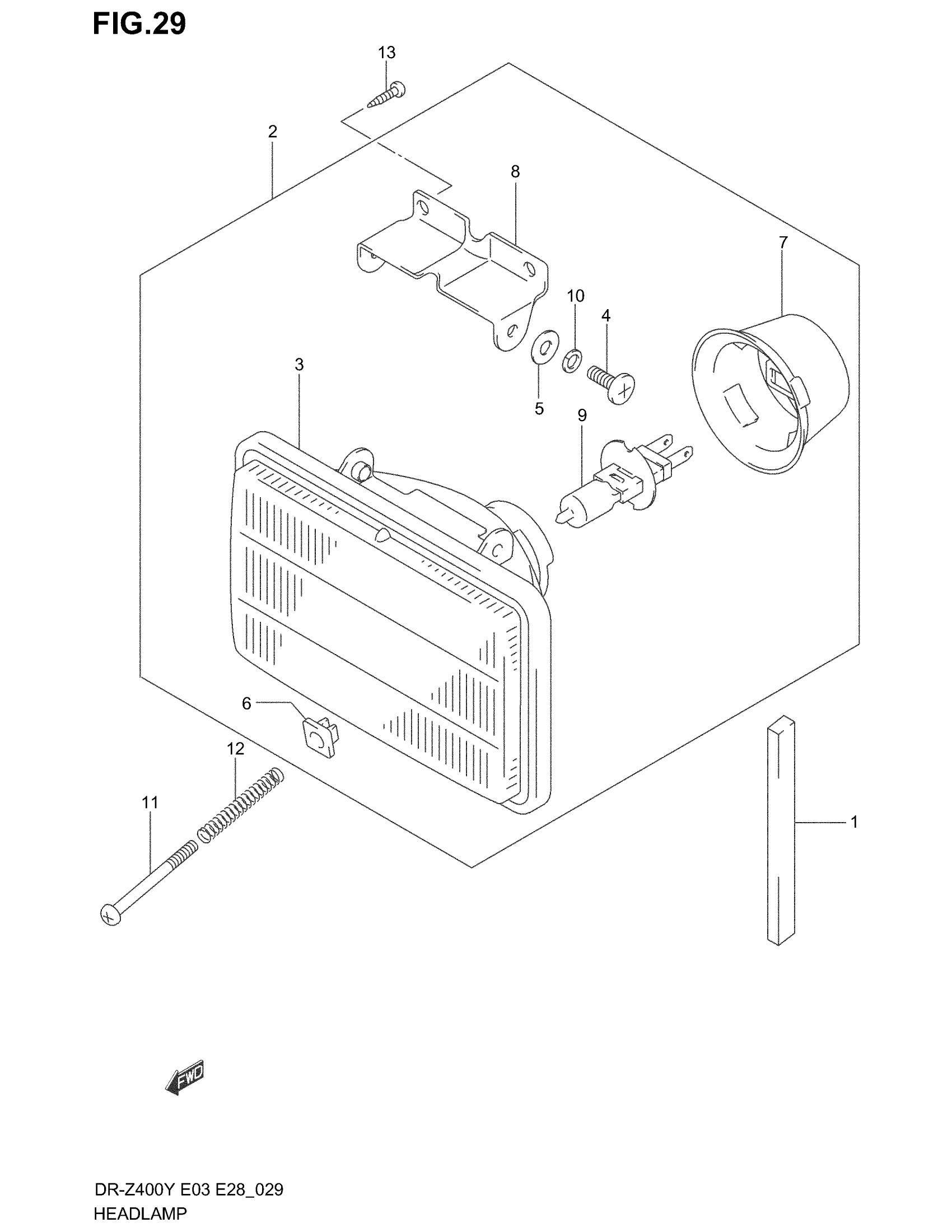 FIG.29

13

2

8

7

10

4

3

5

9

6

12

11

1

FWD

DR-Z400Y E03 E28_029
HEADLAMP