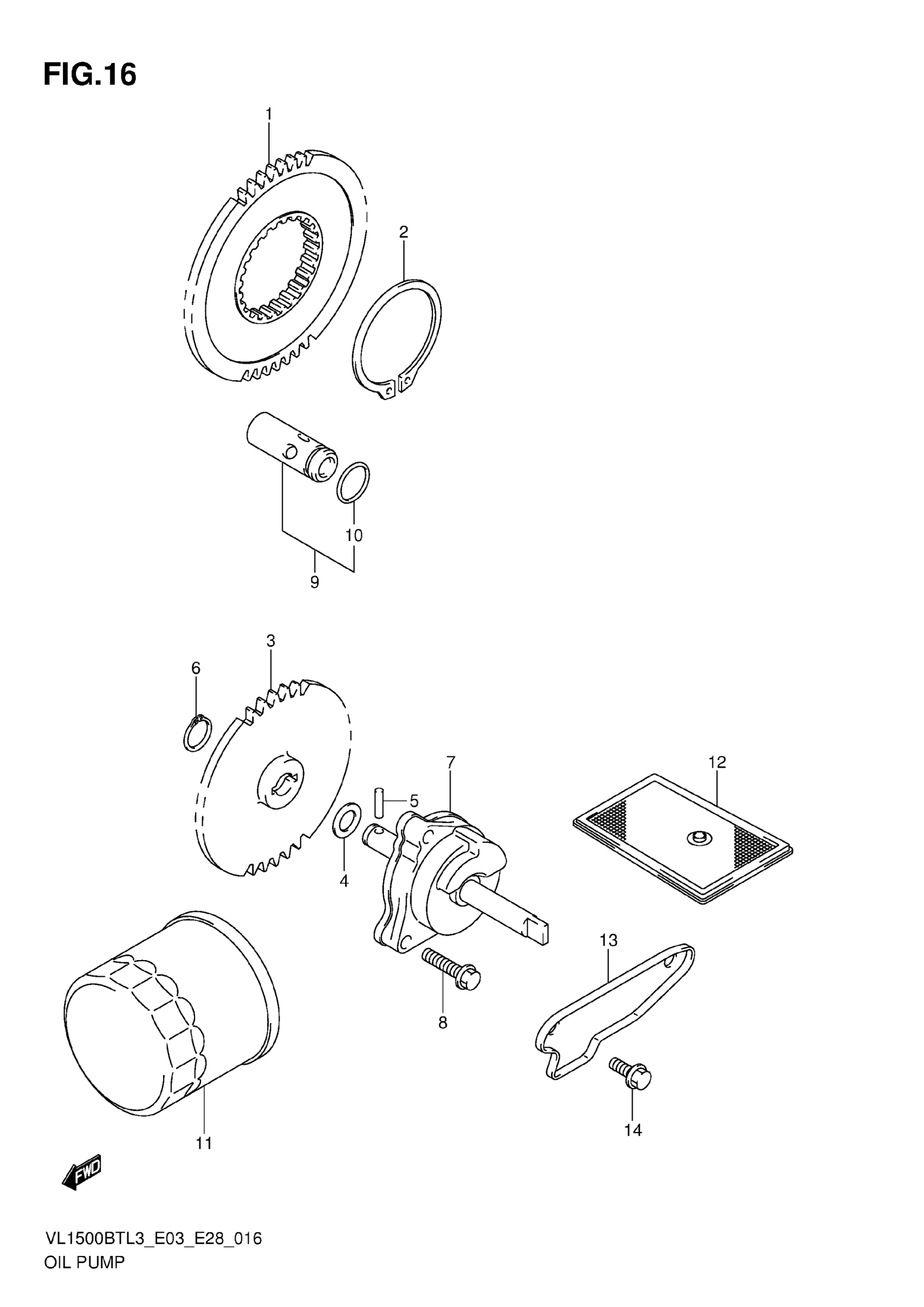 FIG.16

1

2

10

9

3

6

7

12

5

4

13

8

14

11

FWD

VL1500BTL3_E03_E28_016
OIL PUMP