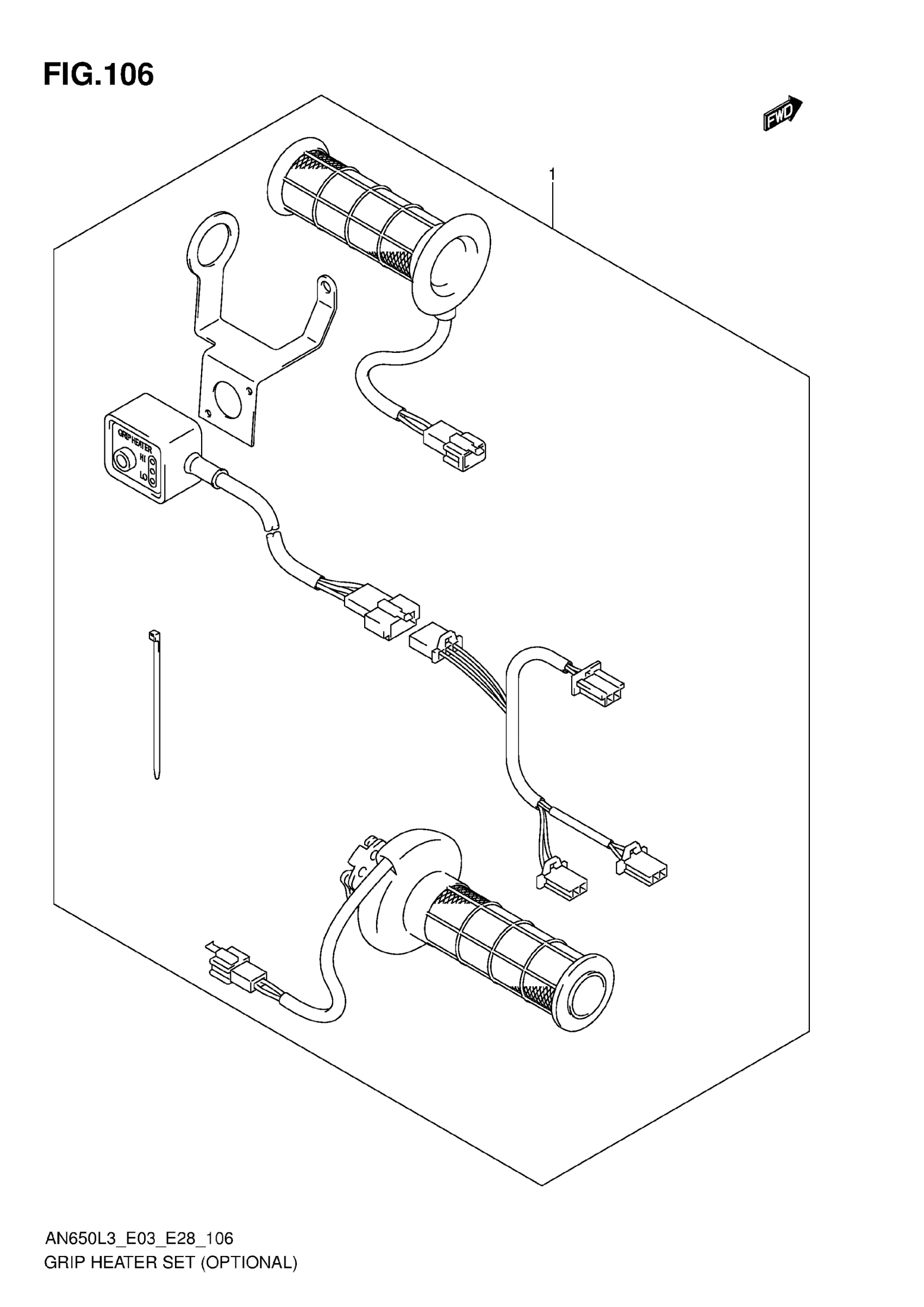 FIG.106

FWD

1

GRIP HEATER

HI

LO

AN650L3_E03_E28_106
GRIP HEATER SET (OPTIONAL)