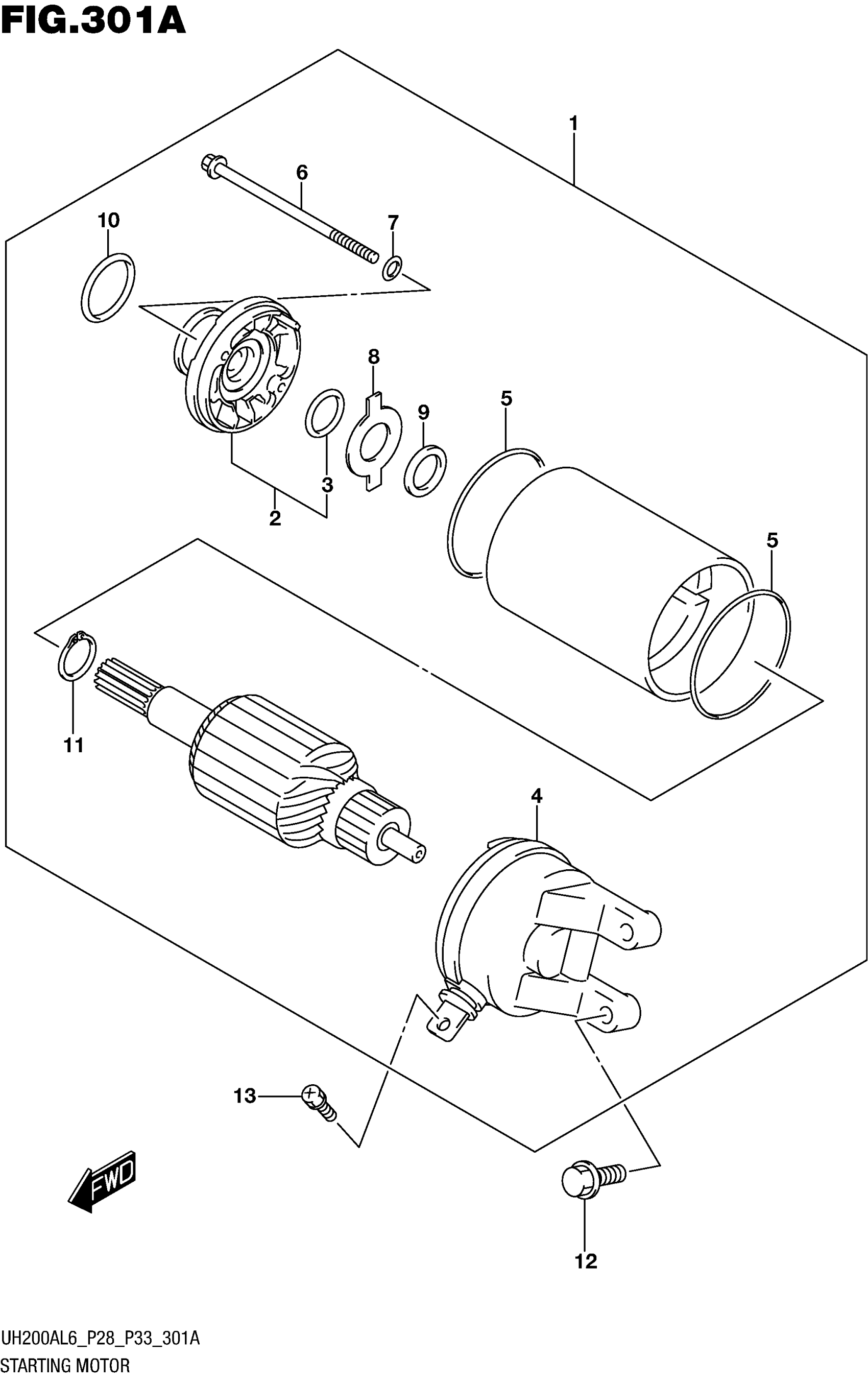 FIG.301A

1

6

10

7

8

5

9

3

2

5

11

4

13

FWD

12

UH200AL6_P28_P33_301A
STARTING MOTOR