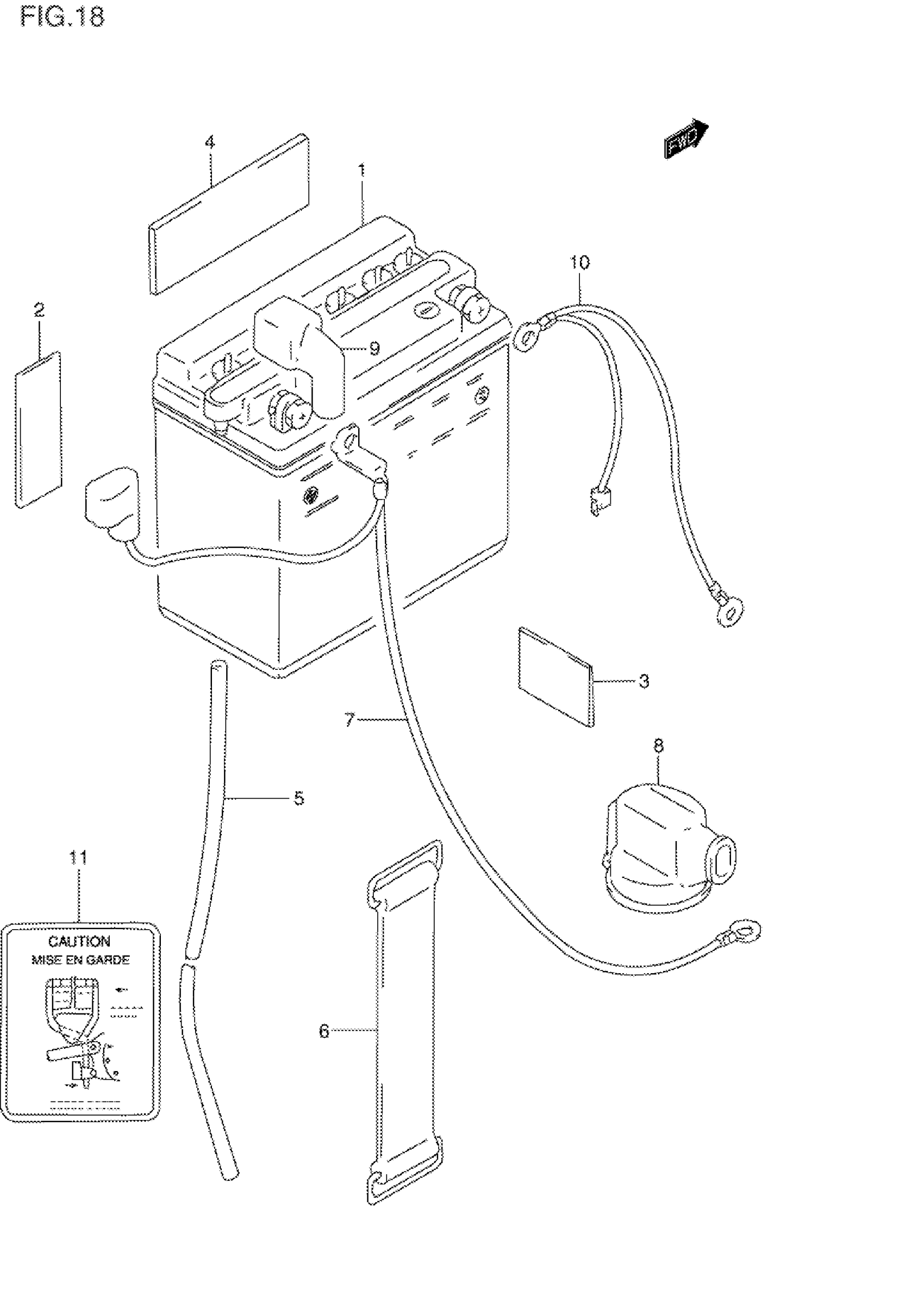 FIG.18

FWD

4

1

10

2

9

3

7

8

5

11

CAUTION
MISE EN GARDE

6