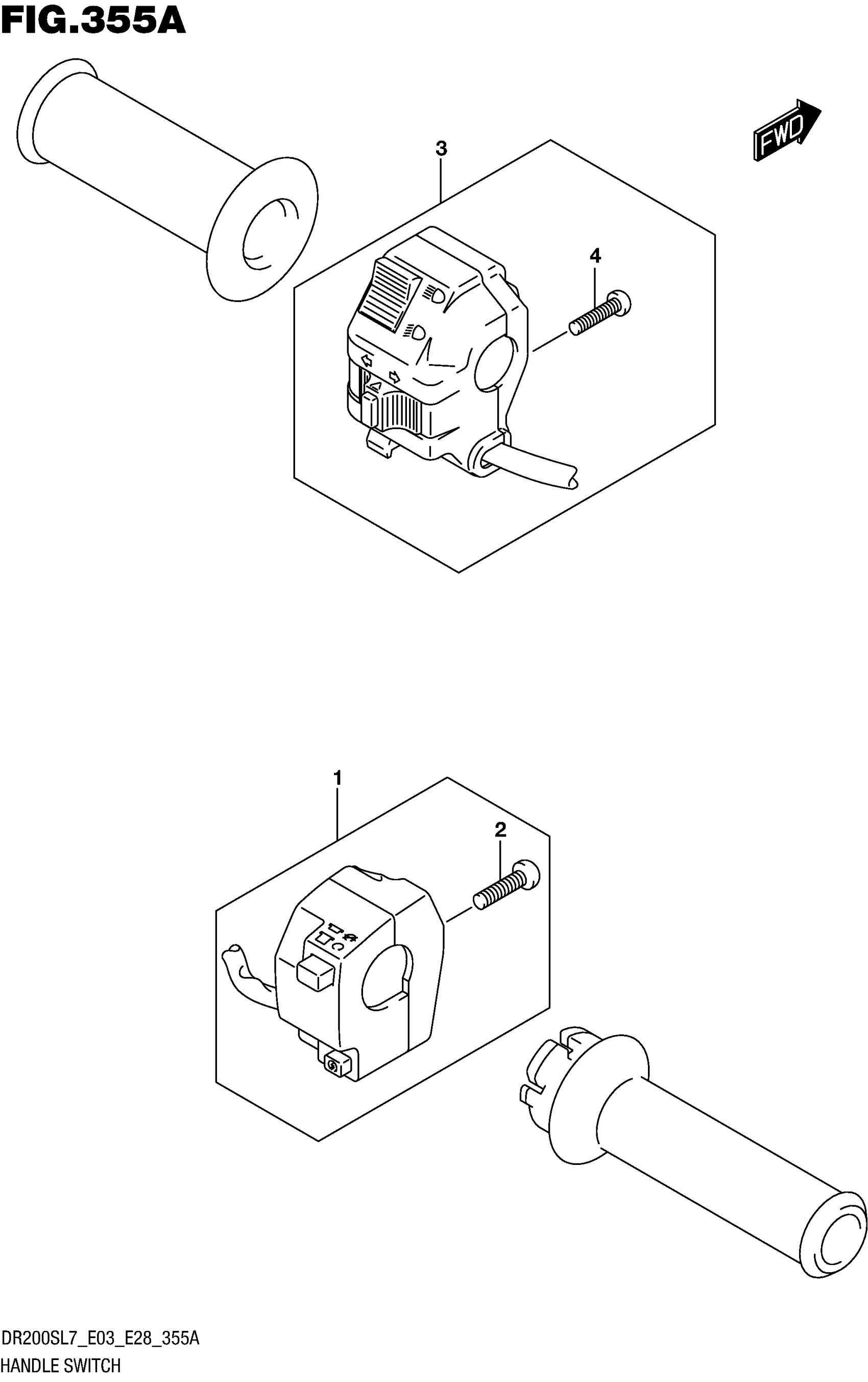 FIG.355A

FWD

3

4

1

2

DR200SL7_E03_E28_355A
HANDLE SWITCH