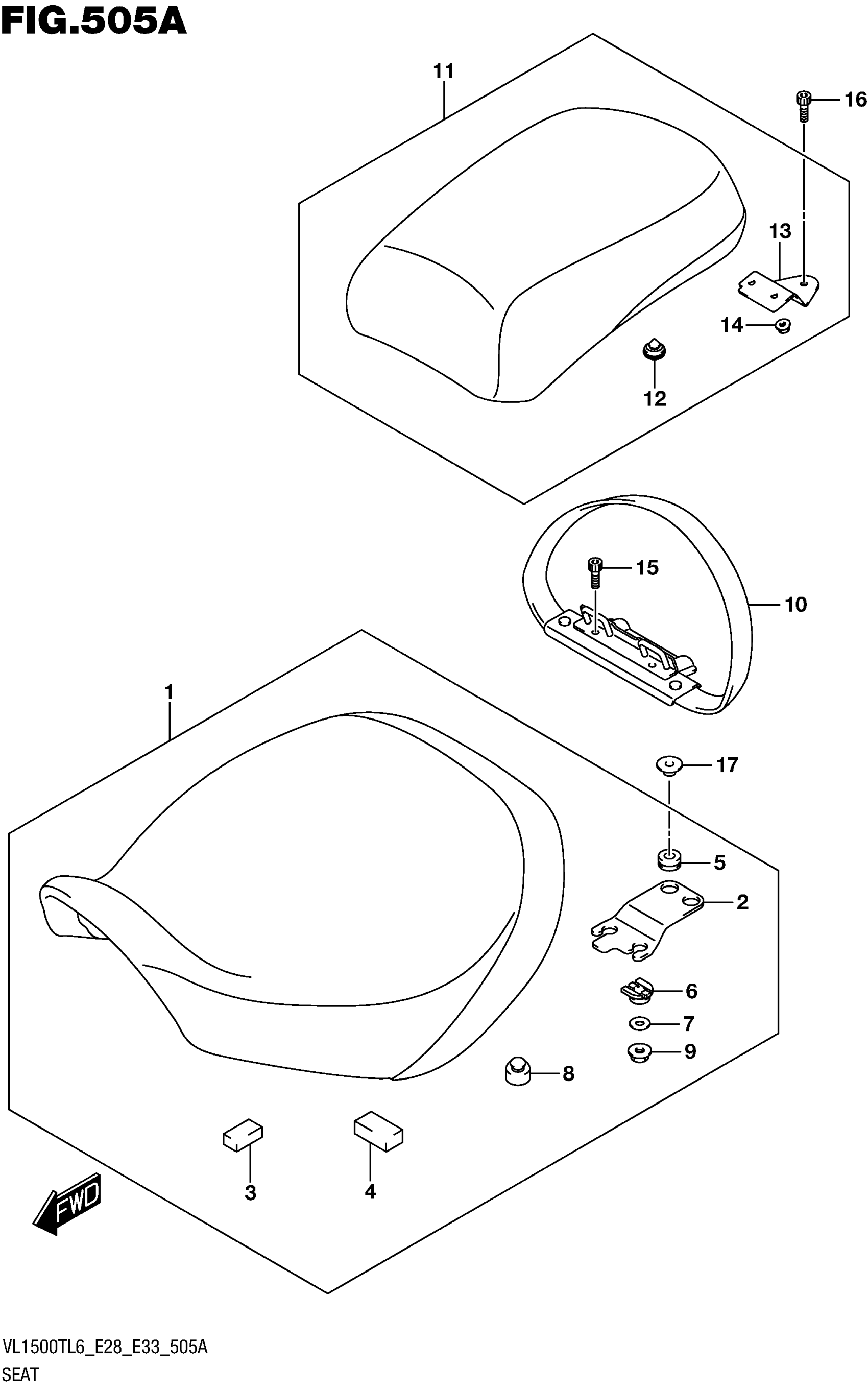 FIG.505A

11

16

13

14

12

15

10

1

17

5

2

6

7

9

8

3

4

FWD

VL1500TL6_E28_E33_505A
SEAT