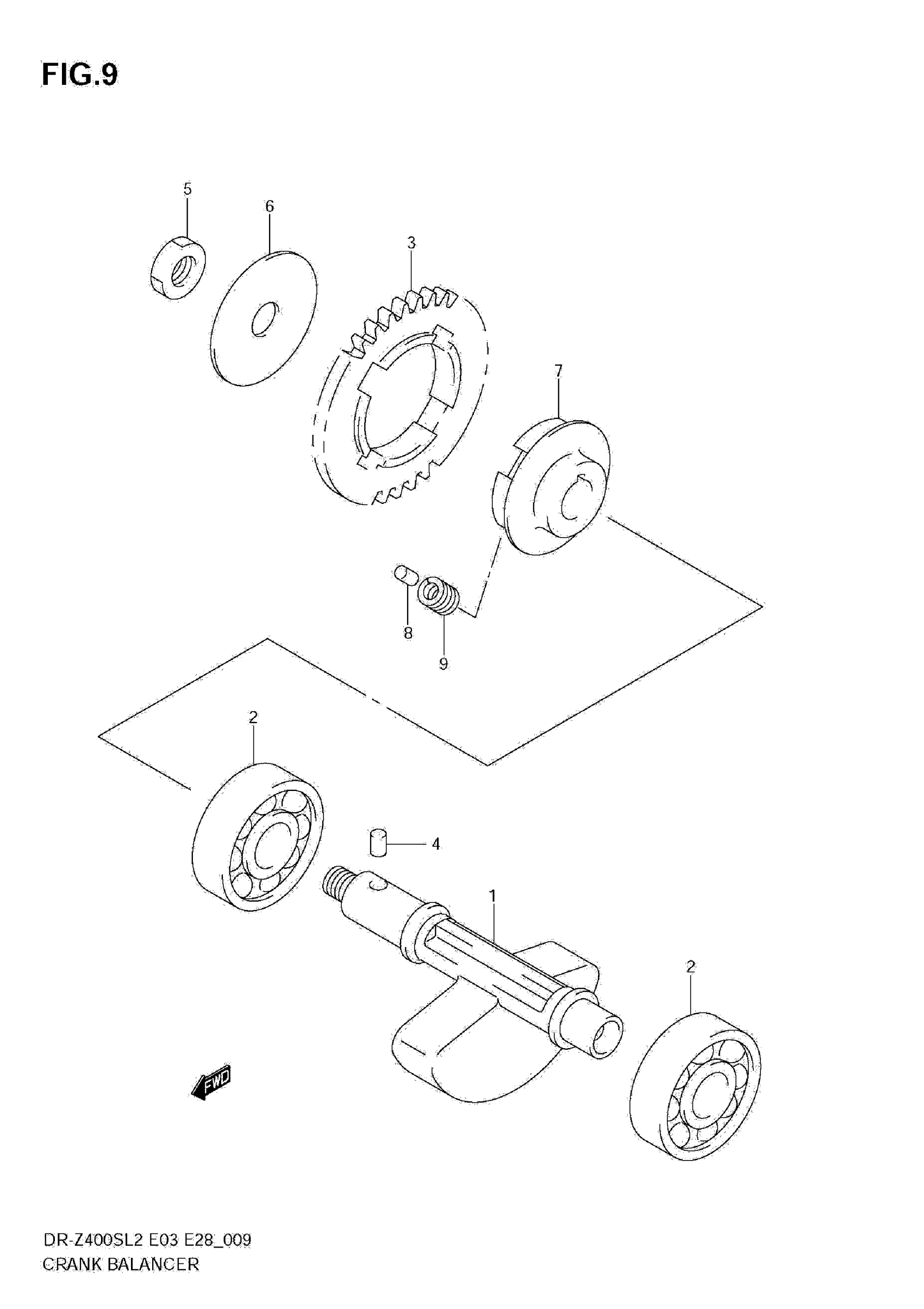 FIG.9

5

6

3

7

8

9

2

4

1

2

FWD

DR-Z400SL2 E03 E28_009
CRANK BALANCER