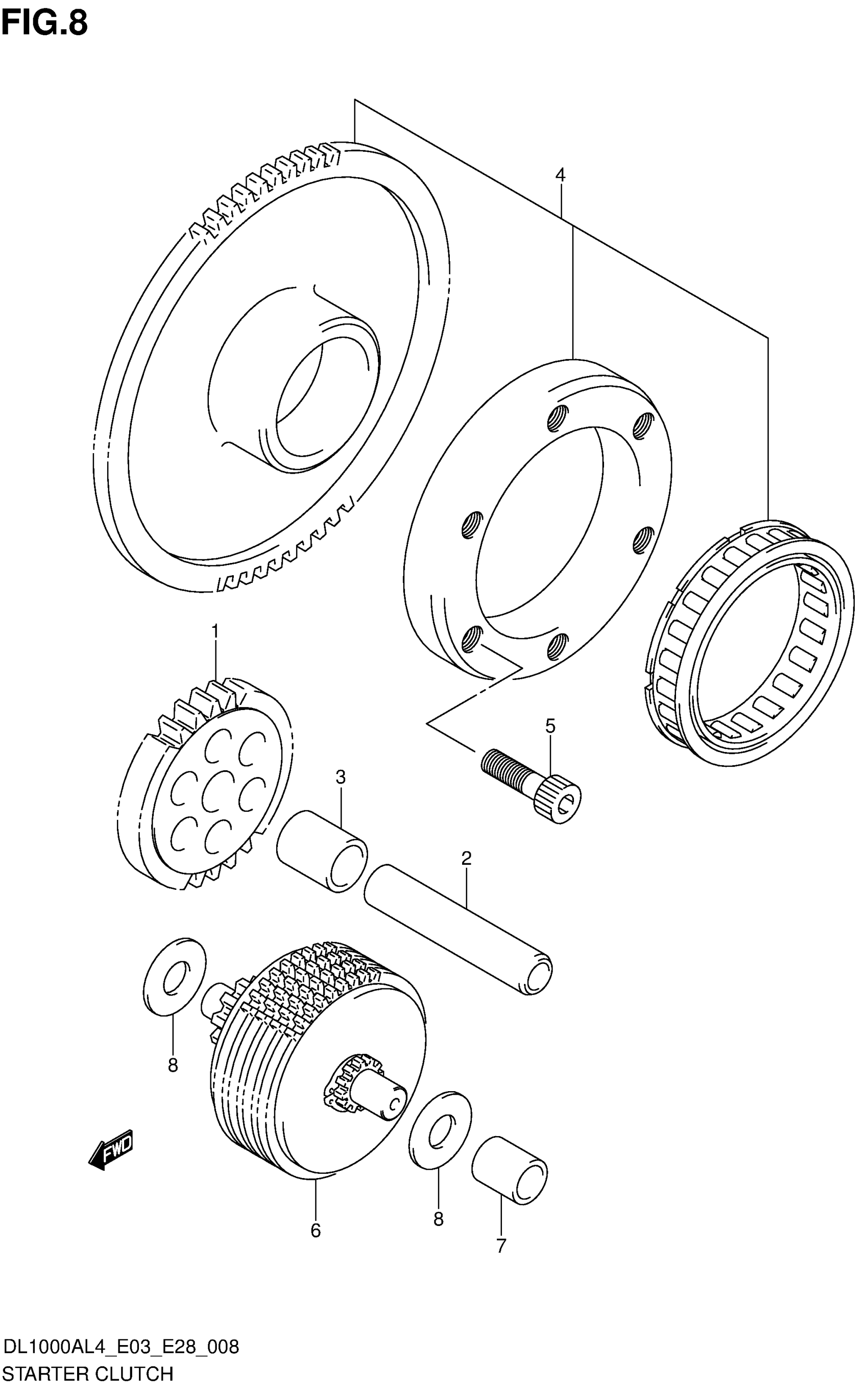 FIG.8

4

1

5

3

2

8

FWD

6

8

7

DL1000AL4_E03_E28_008
STARTER CLUTCH