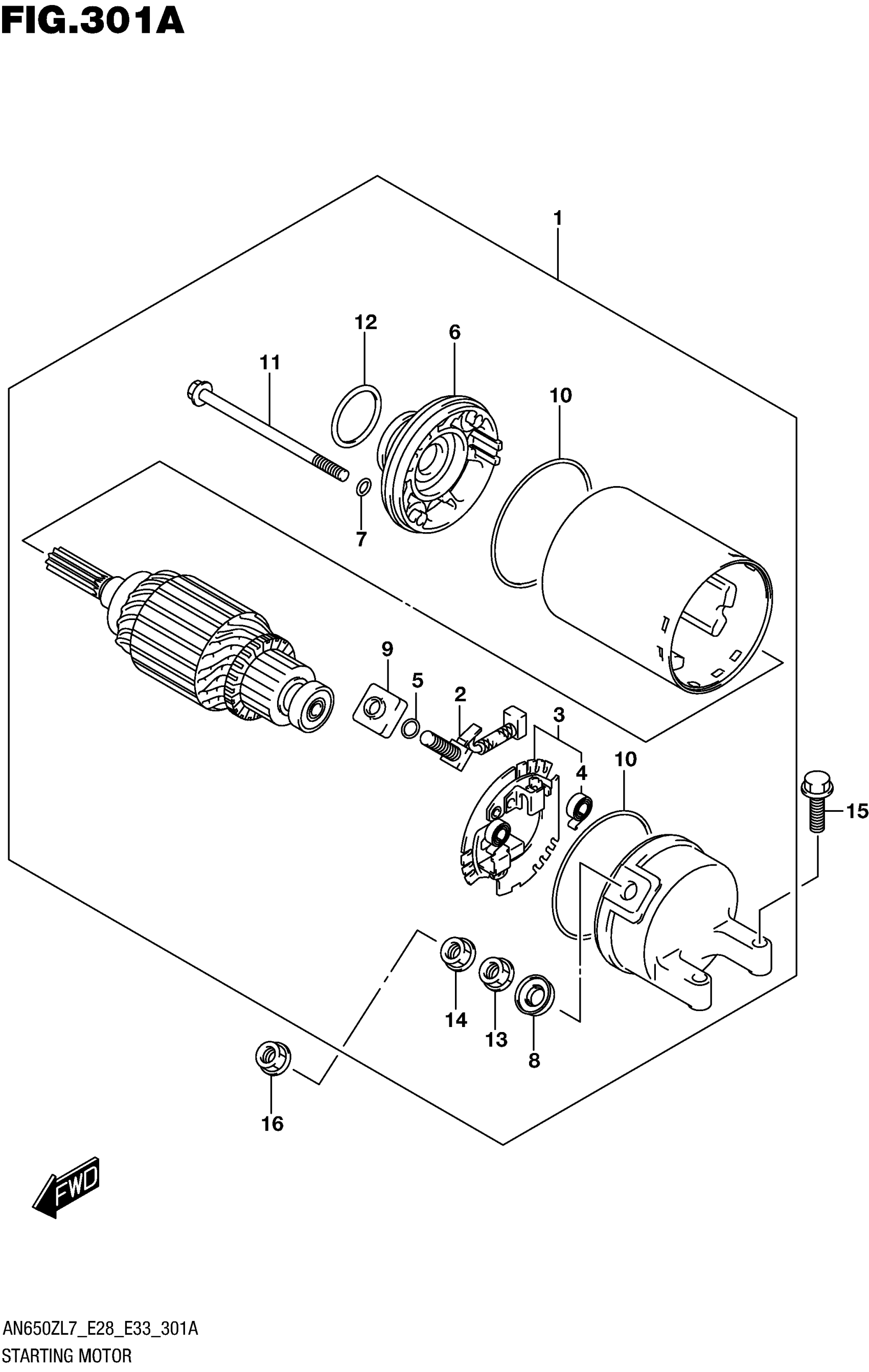 FIG.301A

1
12
6
11
10
7
9
5
2
3
4
10
15
14
13
8
16

FWD

AN650ZL7_E28_E33_301A
STARTING MOTOR