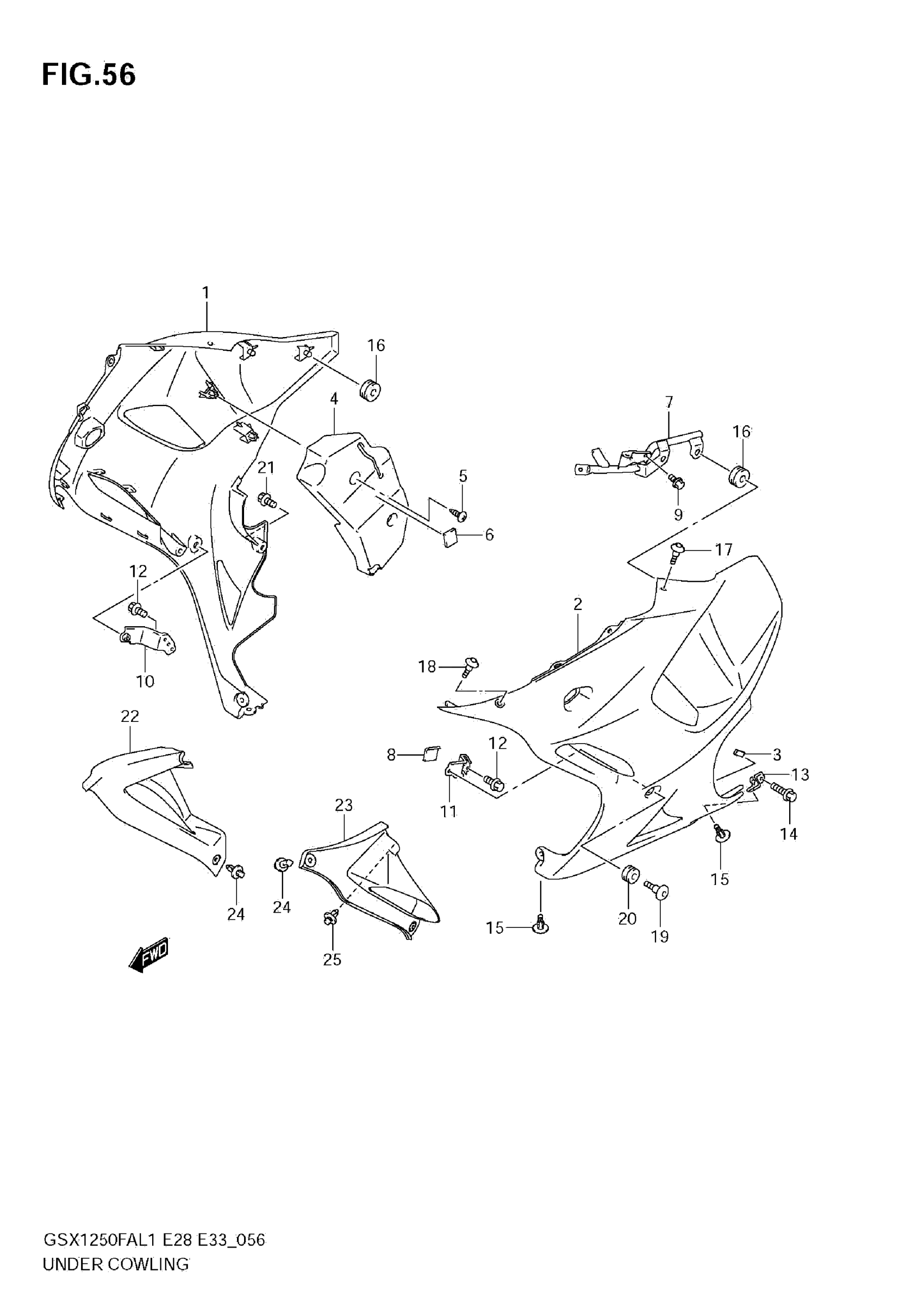 FIG.56

1
16
4
7
16
21
5
9
6
17
12
2
10
18
22
8
12
3
13
11
14
23
15
24
24
20
19
15
25
FWD

GSX1250FAL1 E28 E33_056
UNDER COWLING