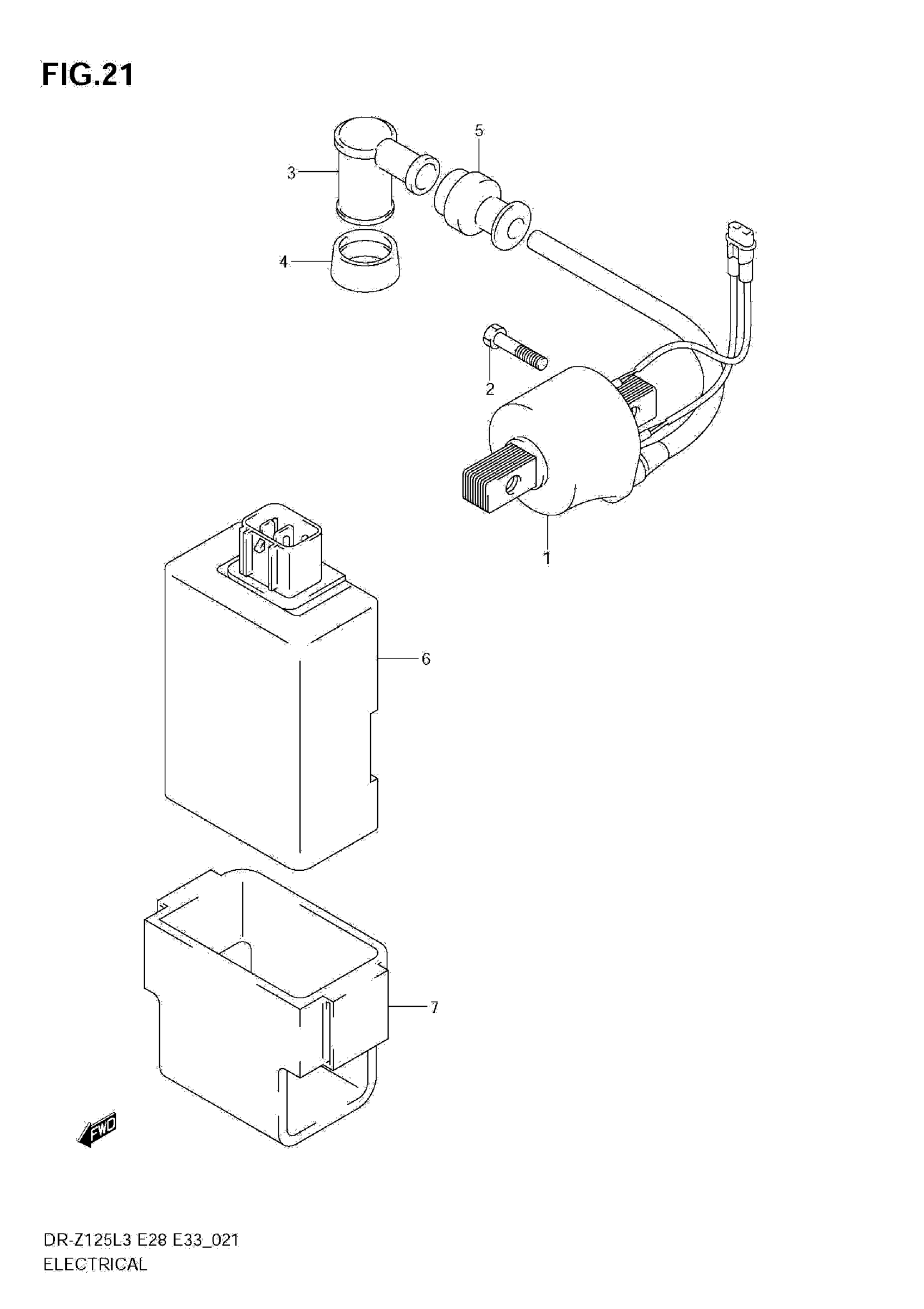 FIG.21

5
3
4
2
1
6
7
FWD

DR-Z125L3 E28 E33_021
ELECTRICAL