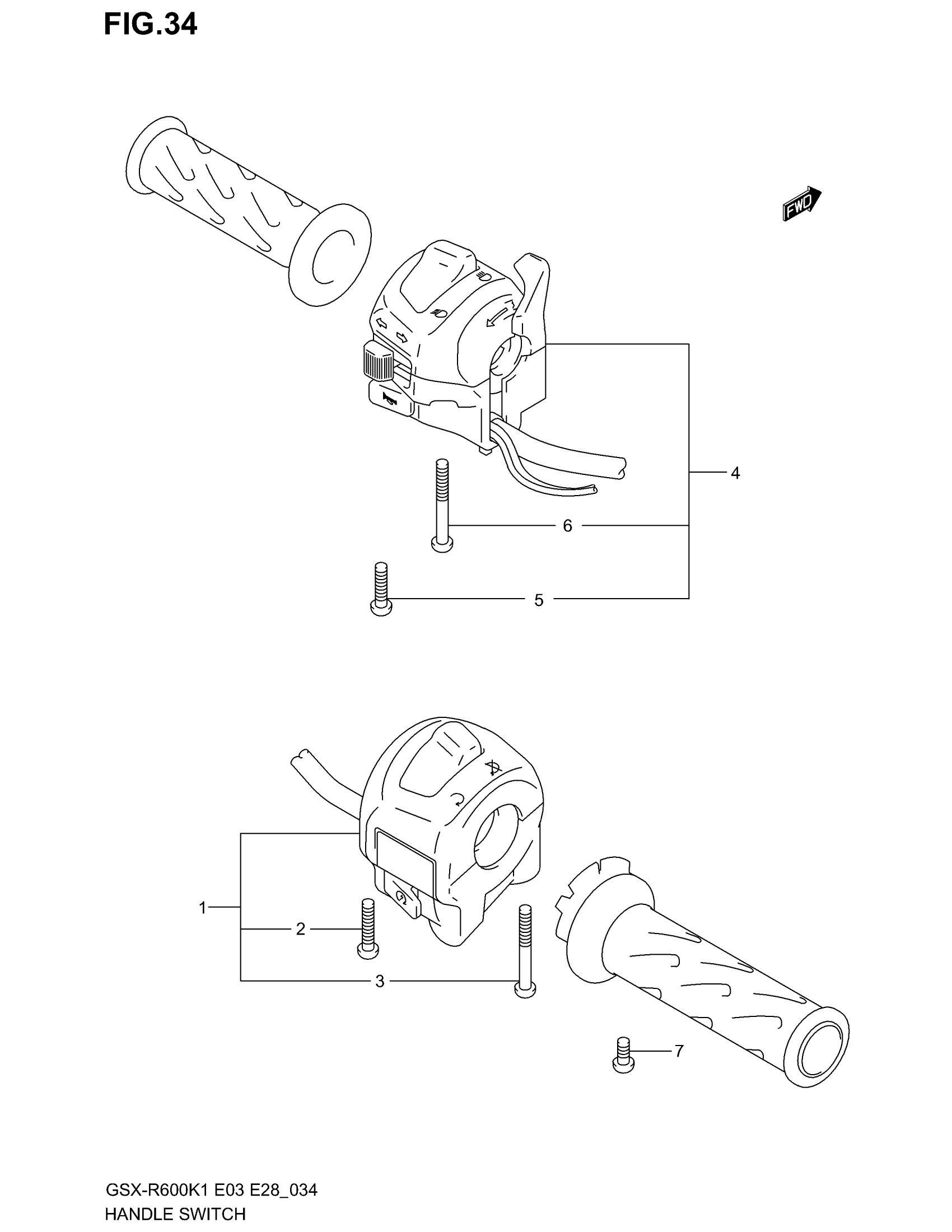 FIG.34

FWD

4

6

5

1

2

3

7

GSX-R600K1 E03 E28_034
HANDLE SWITCH