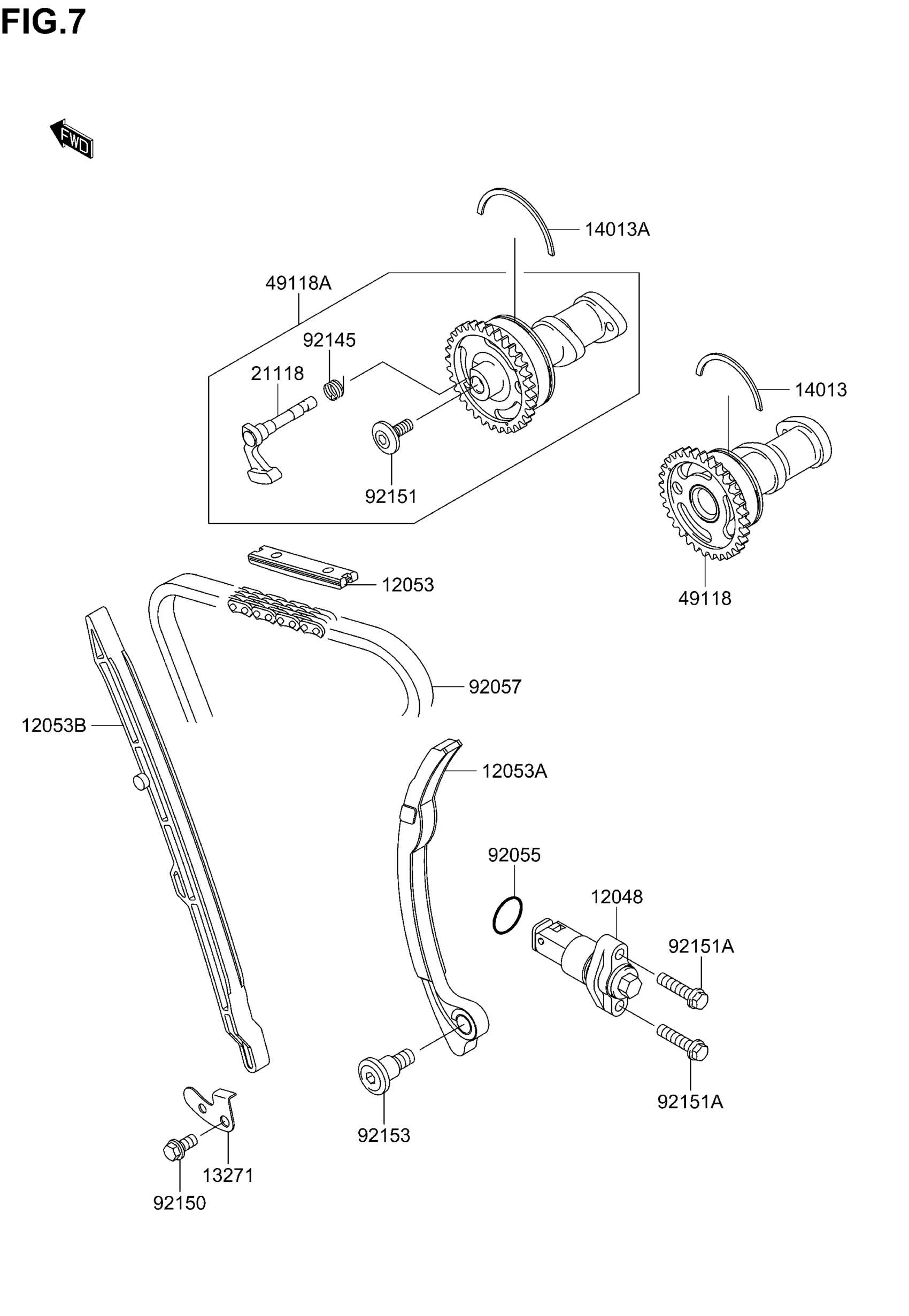 FIG.7

FWD

14013A

49118A

92145

21118

92151

14013

49118

12053

92057

12053B

12053A

92055

12048

92151A

92151A

92153

13271

92150