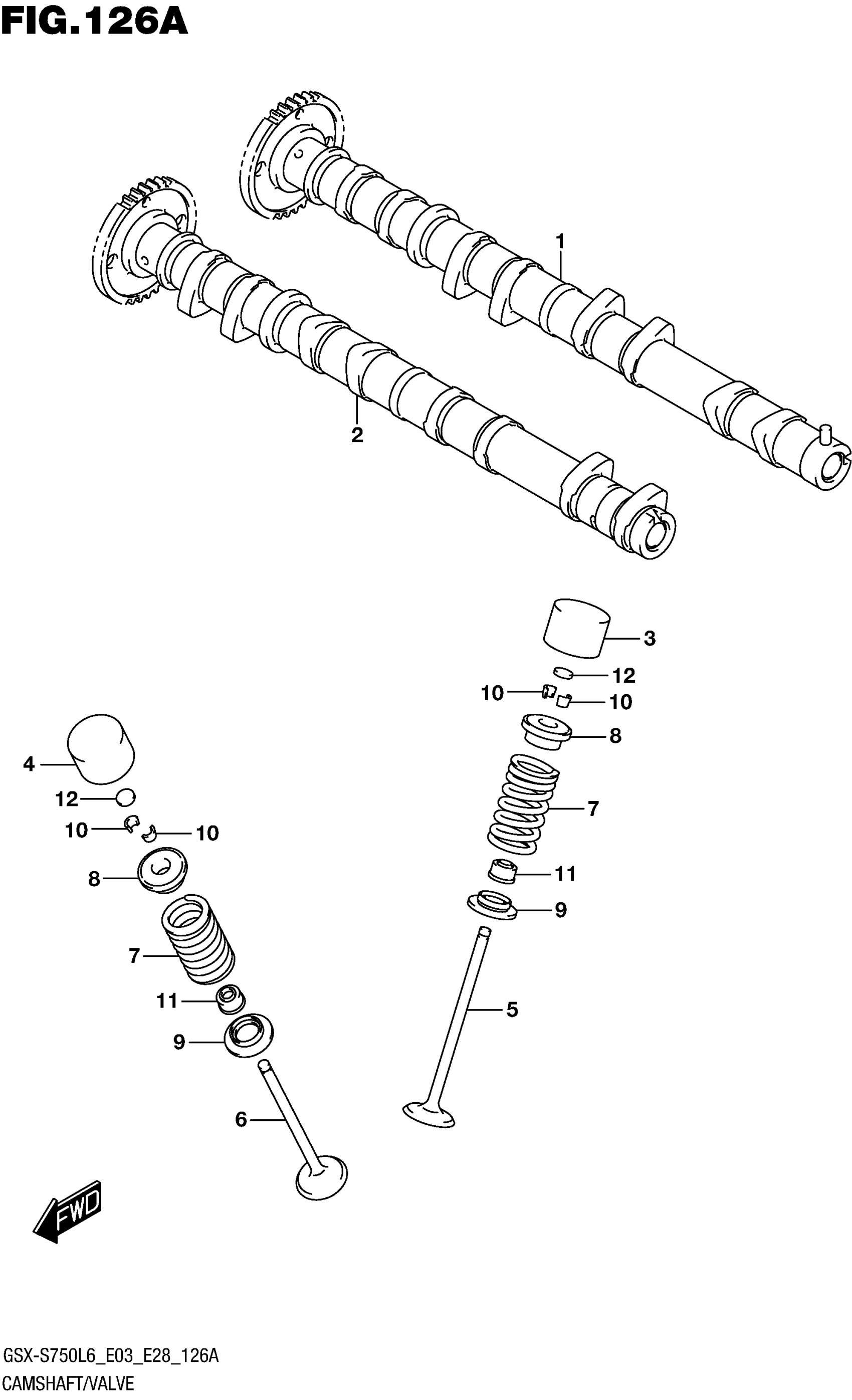 FIG.126A

1

2

3

12

10

10

8

7

11

9

5

4

12

10

10

8

7

11

9

6

FWD

GSX-S750L6_E03_E28_126A
CAMSHAFT/VALVE