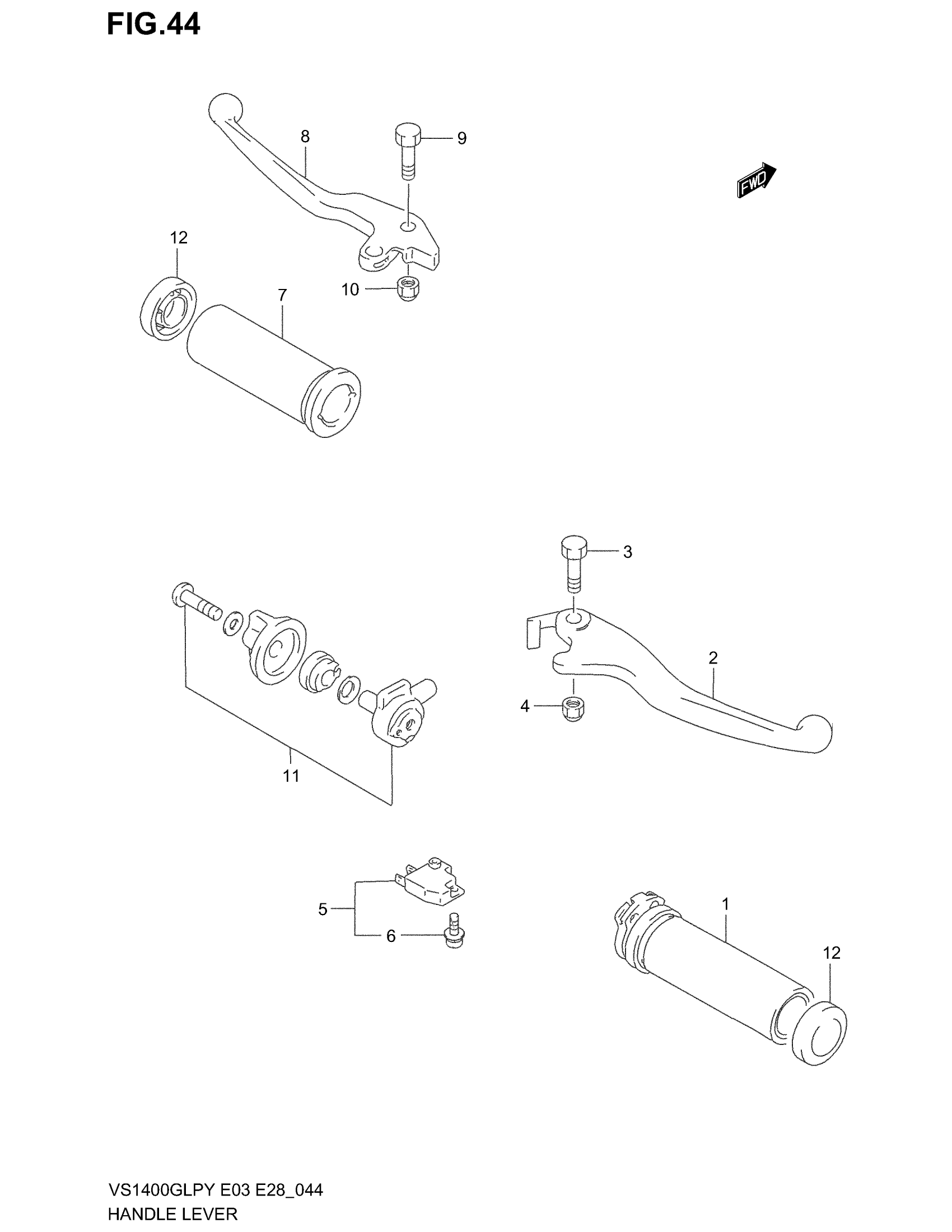 FIG.44

8
9
FWD
12
10
7

3
2
4
11

5
6
1
12

VS1400GLPY E03 E28_044
HANDLE LEVER