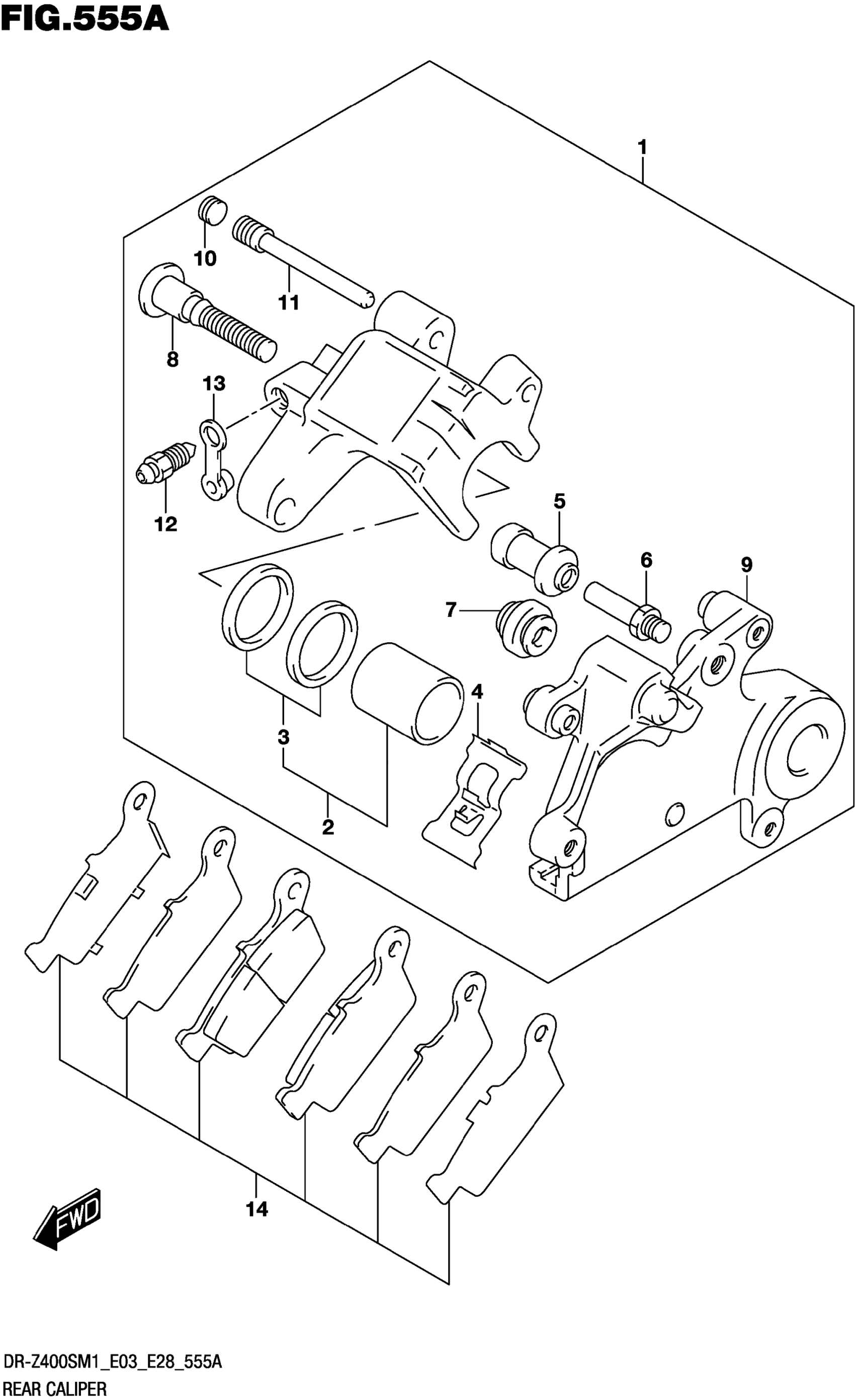 FIG.555A

1
10
11
8
13
12
5
6
9
7
4
3
2
14
FWD

DR-Z400SM1_E03_E28_555A
REAR CALIPER