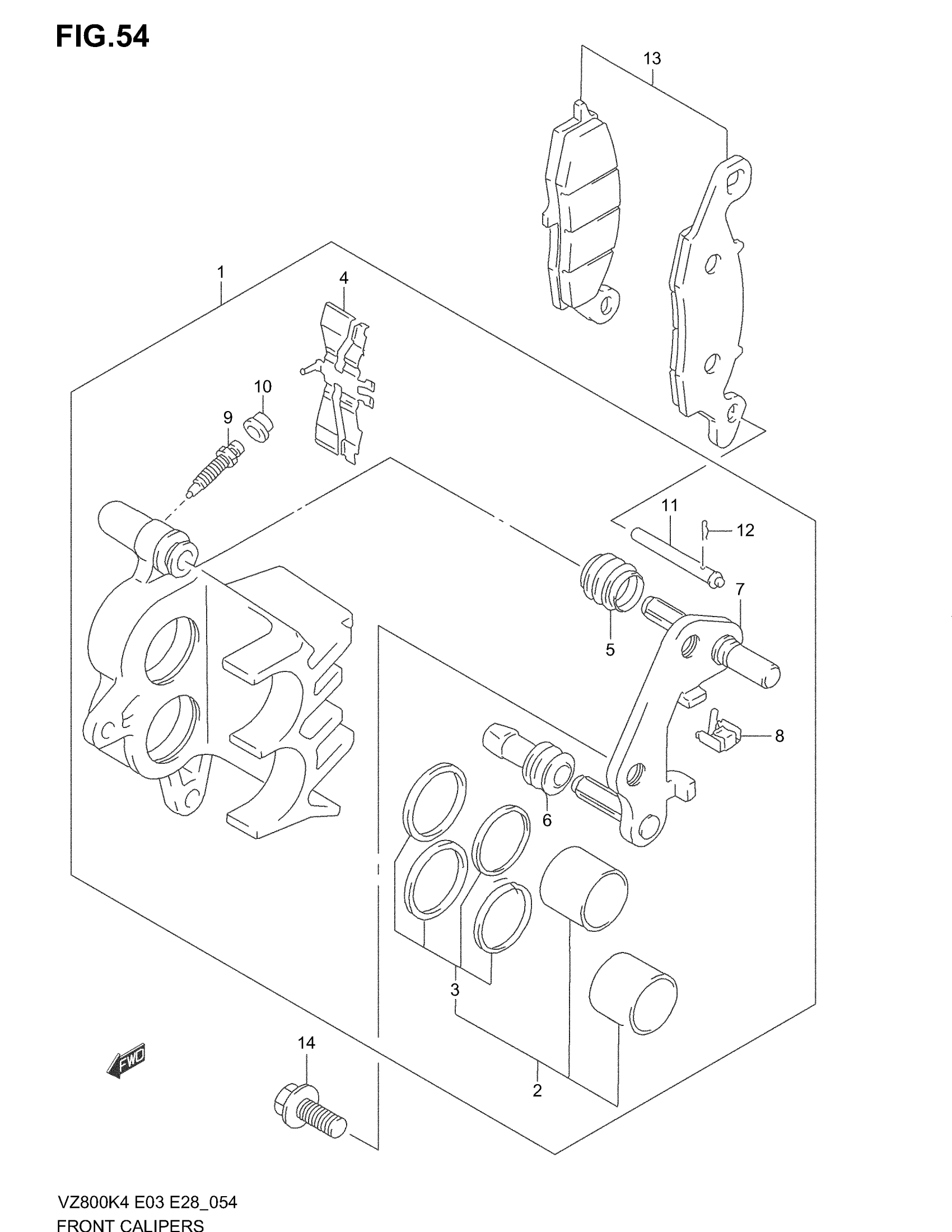 FIG.54

13

1

4

10

9

11

12

7

5

8

6

3

2

14

FWD

VZ800K4 E03 E28_054
FRONT CALIPERS