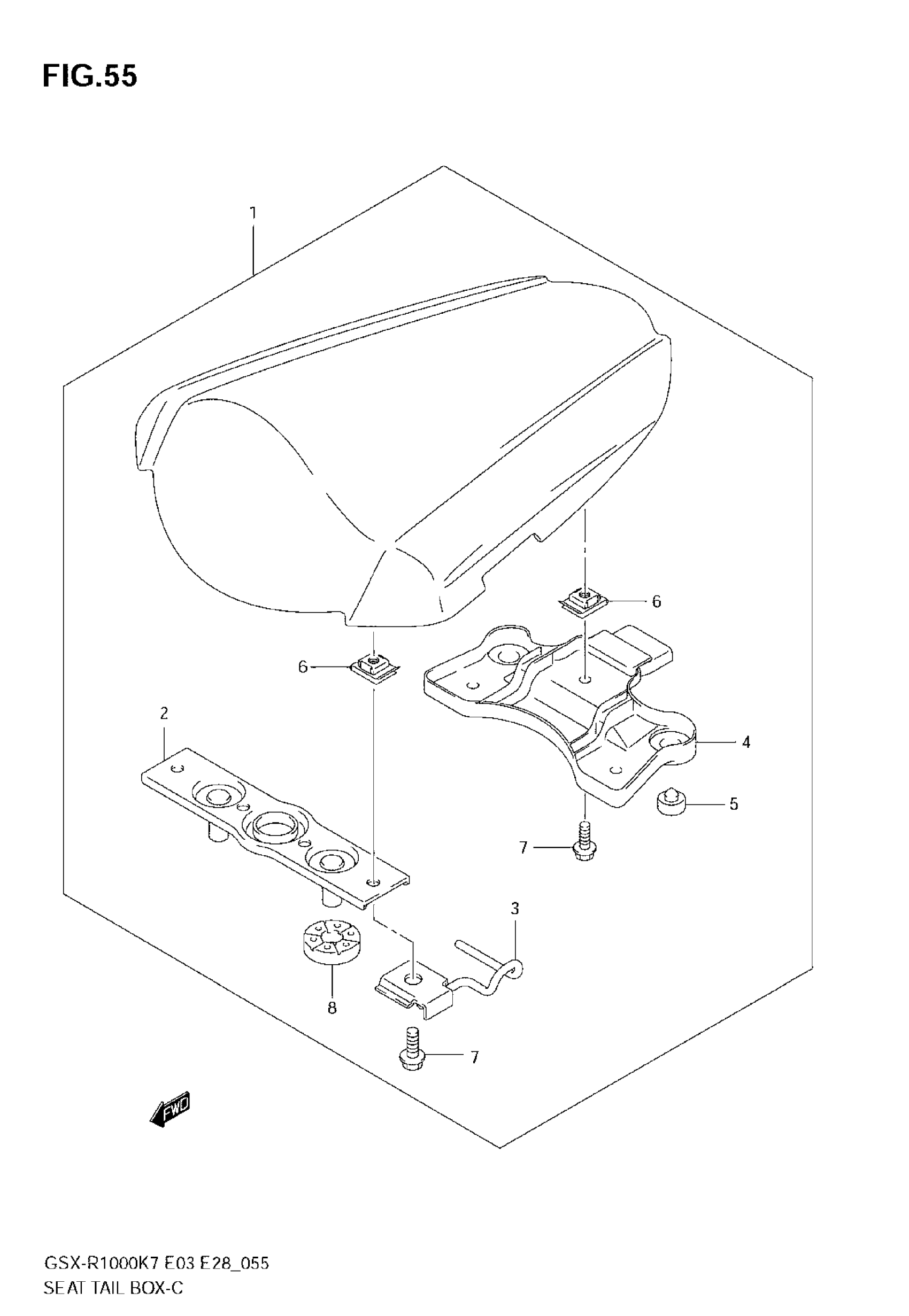 FIG.55

1

6

6

2

4

5

7

3

8

7

FWD

GSX-R1000K7 E03 E28_055
SEAT TAIL BOX-C