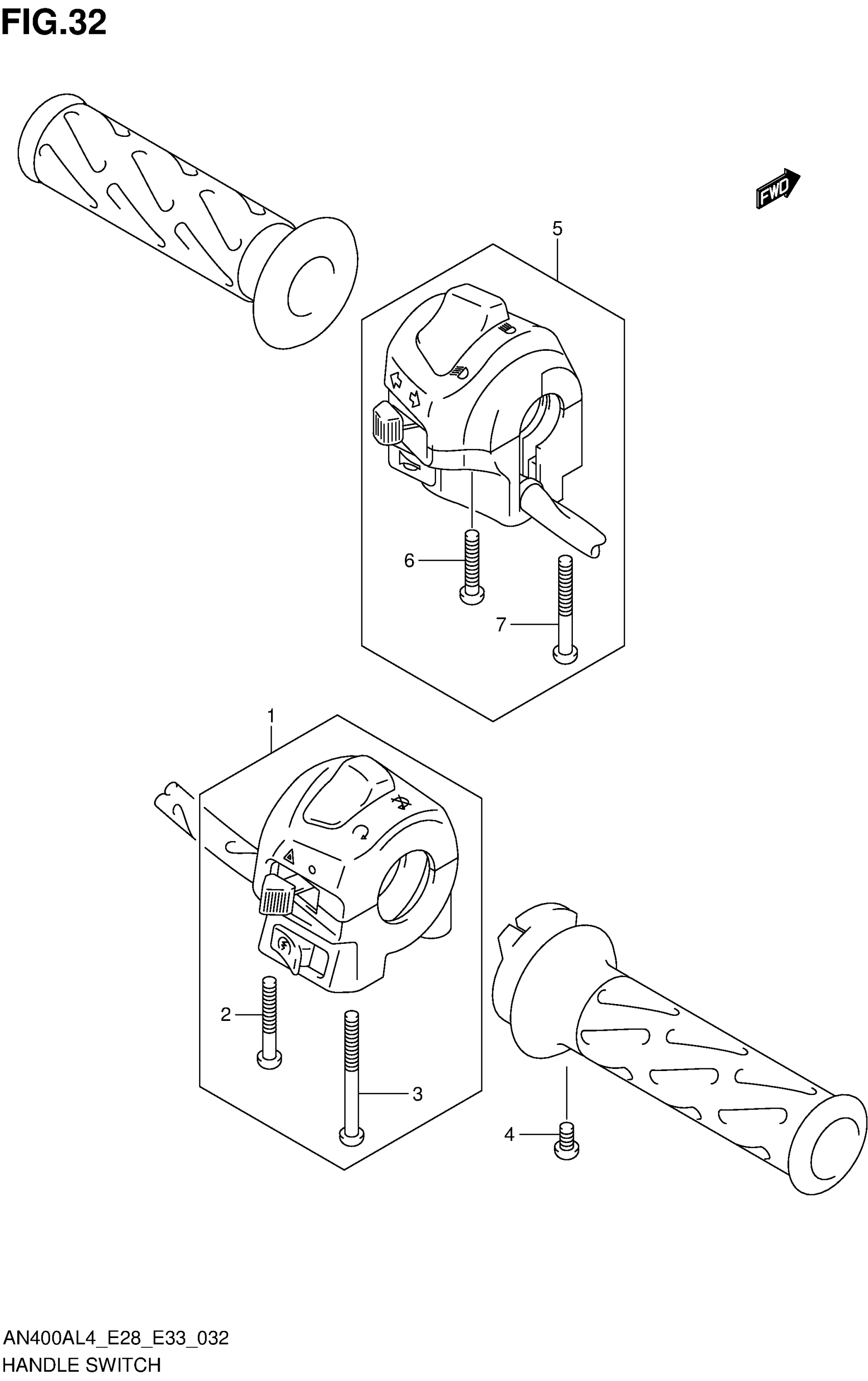 FIG.32

FWD

5

6

7

1

2

3

4

AN400AL4_E28_E33_032
HANDLE SWITCH