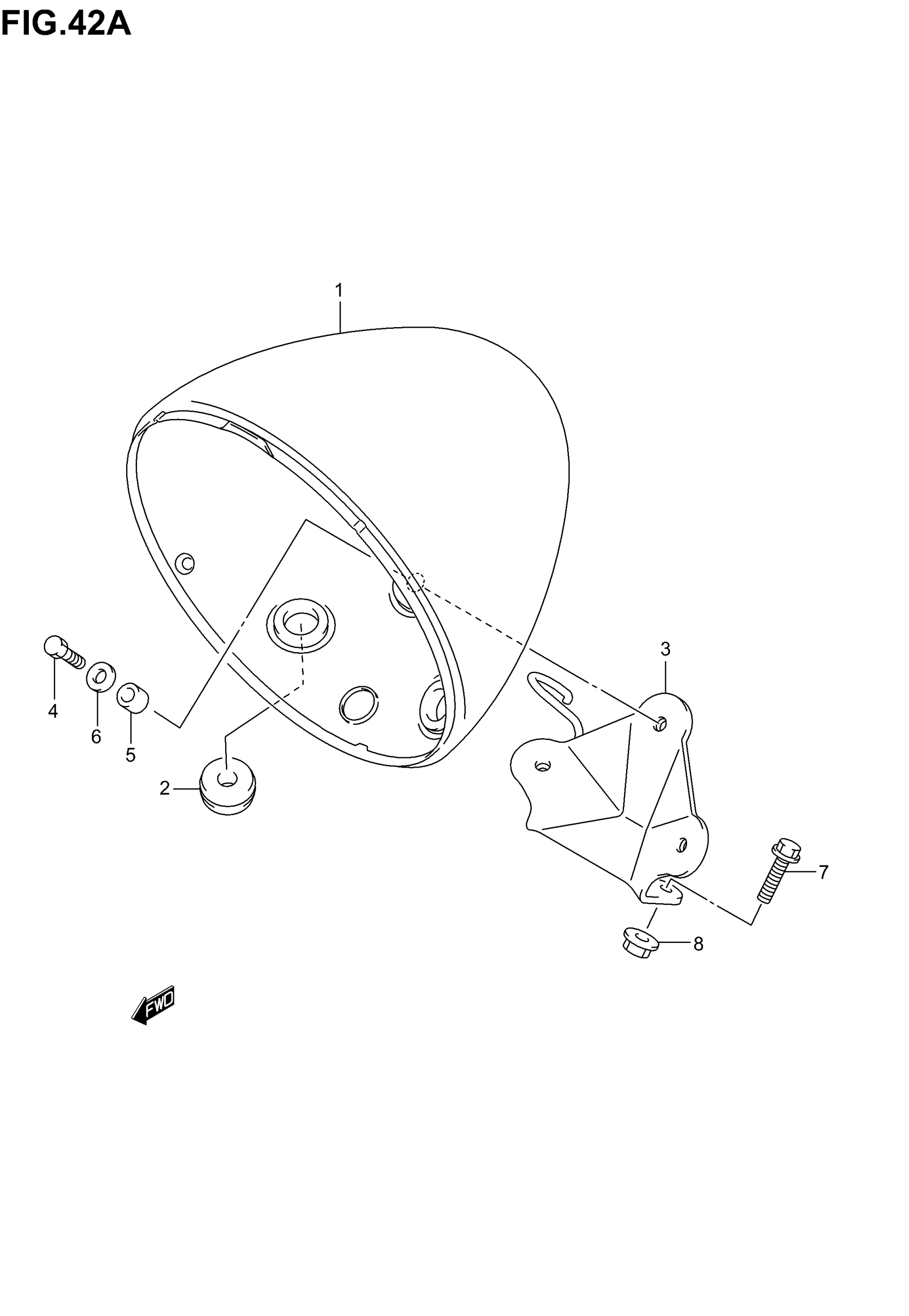 FIG.42A

1

3

4

6

5

2

7

8

FWD