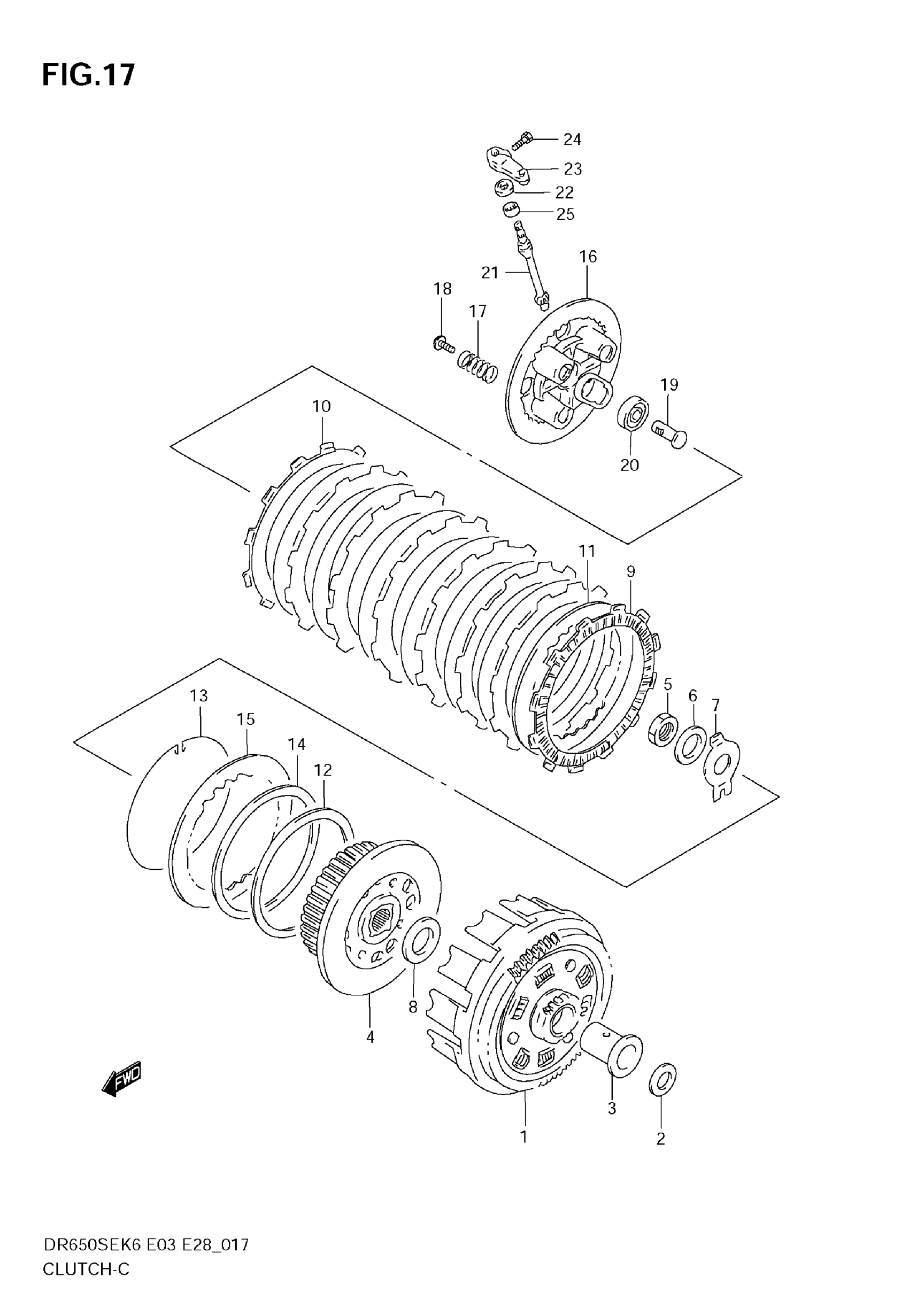 FIG.17

24
23
22
25
21
16
18
17
19
20
10
11
9
5
6
7
13
15
14
12
8
4
3
1
2
FWD

DR650SEK6 E03 E28_017
CLUTCH-C